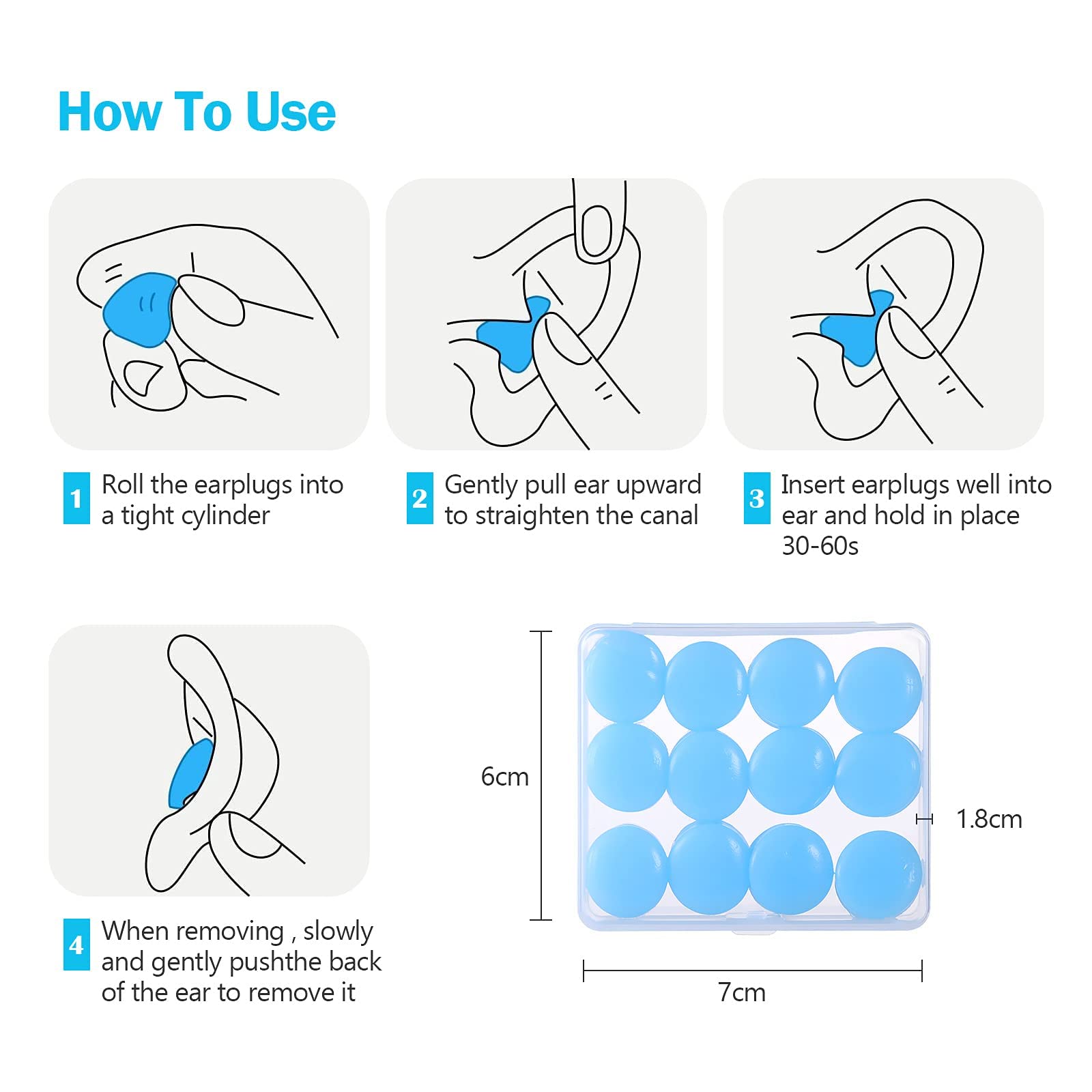 How To Use

1 Roll the earplugs into a tight cylinder

2 Gently pull ear upward to straighten the canal

3 Insert earplugs well into ear and hold in place 30-60s

4 When removing , slowly and gently pushthe back of the ear to remove it

6cm

1.8cm

7cm