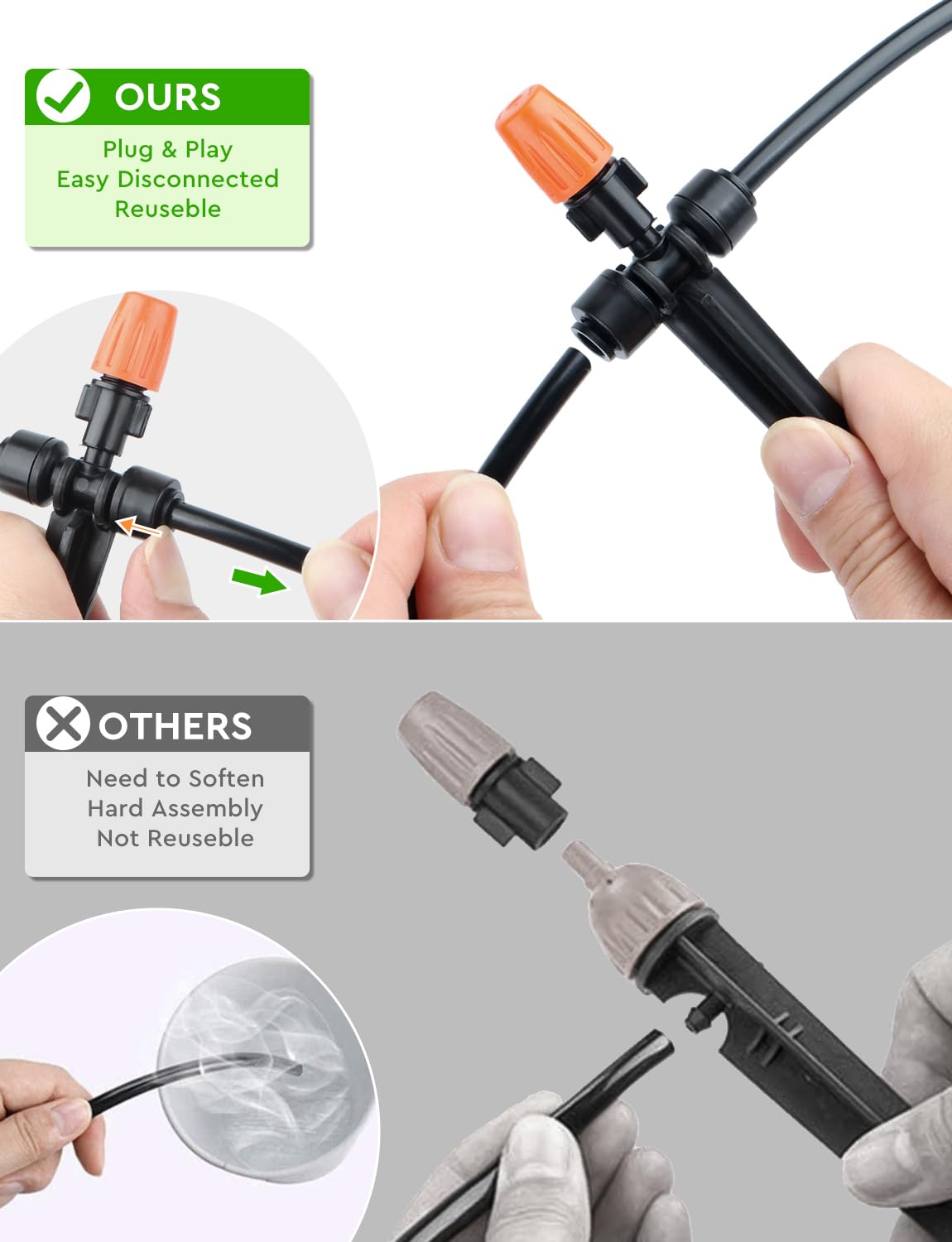 OURS

Plug & Play
Easy Disconnected
Reuseble

OTHERS

Need to Soften
Hard Assembly
Not Reuseble