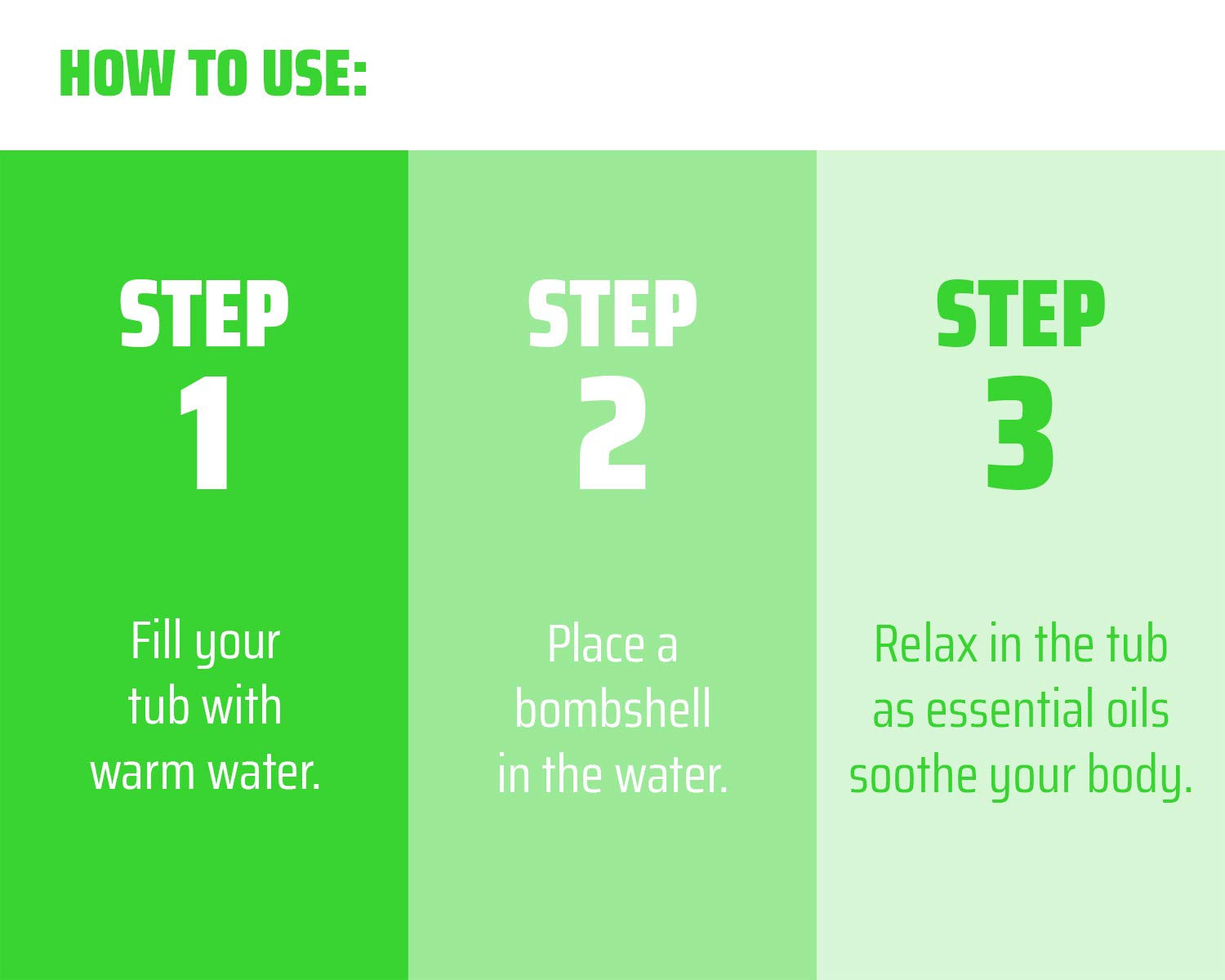 HOW TO USE:

STEP 1

Fill your tub with warm water.

STEP 2

Place a bombshell in the water.

STEP 3

Relax in the tub as essential oils soothe your body.