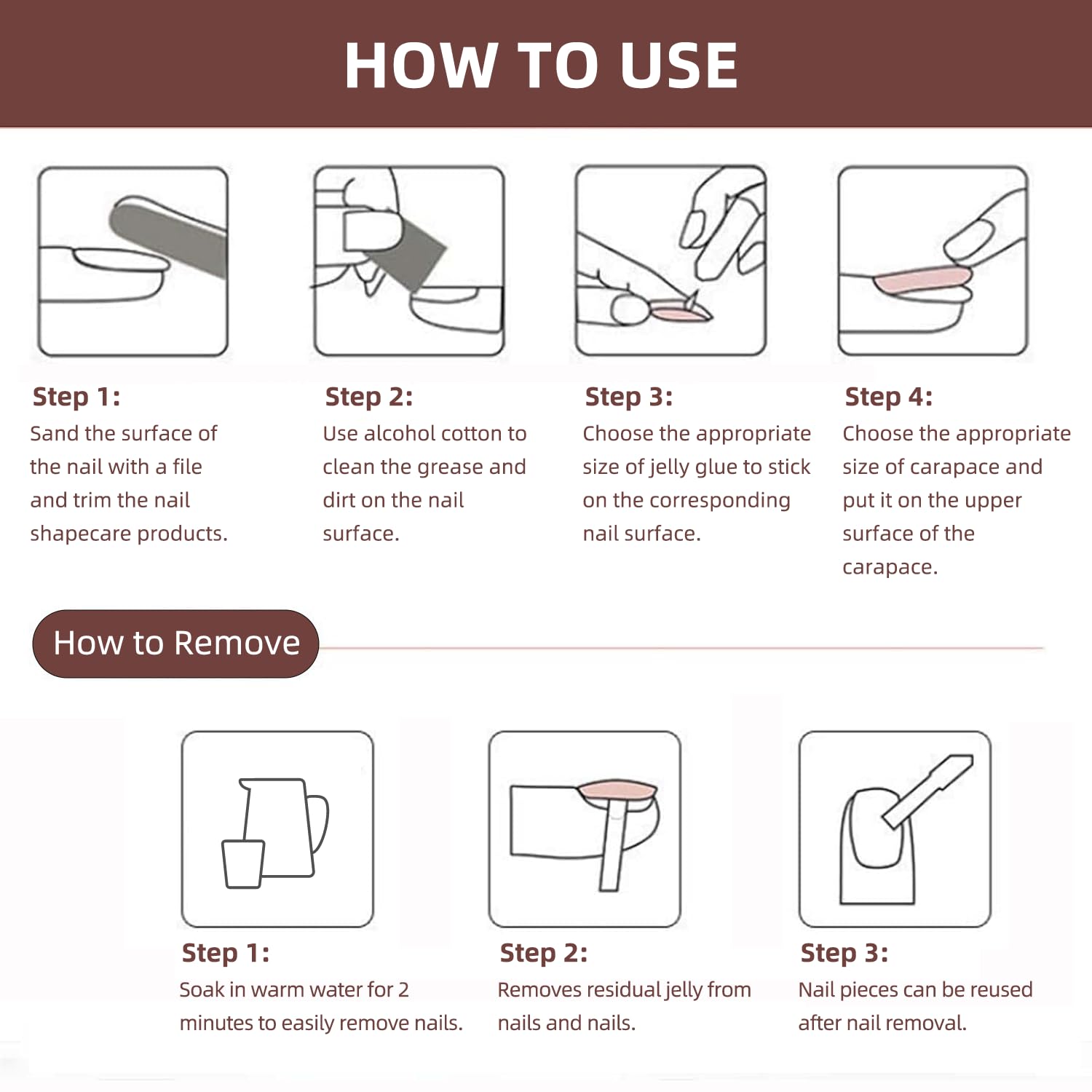 HOW TO USE

Step 1:
Sand the surface of the nail with a file and trim the nail shapecare products.

Step 2:
Use alcohol cotton to clean the grease and dirt on the nail surface.

Step 3:
Choose the appropriate size of jelly glue to stick on the corresponding nail surface.

Step 4:
Choose the appropriate size of carapace and put it on the upper surface of the carapace.

How to Remove

Step 1:
Soak in warm water for 2 minutes to easily remove nails.

Step 2:
Removes residual jelly from nails and nails.

Step 3:
Nail pieces can be reused after nail removal.