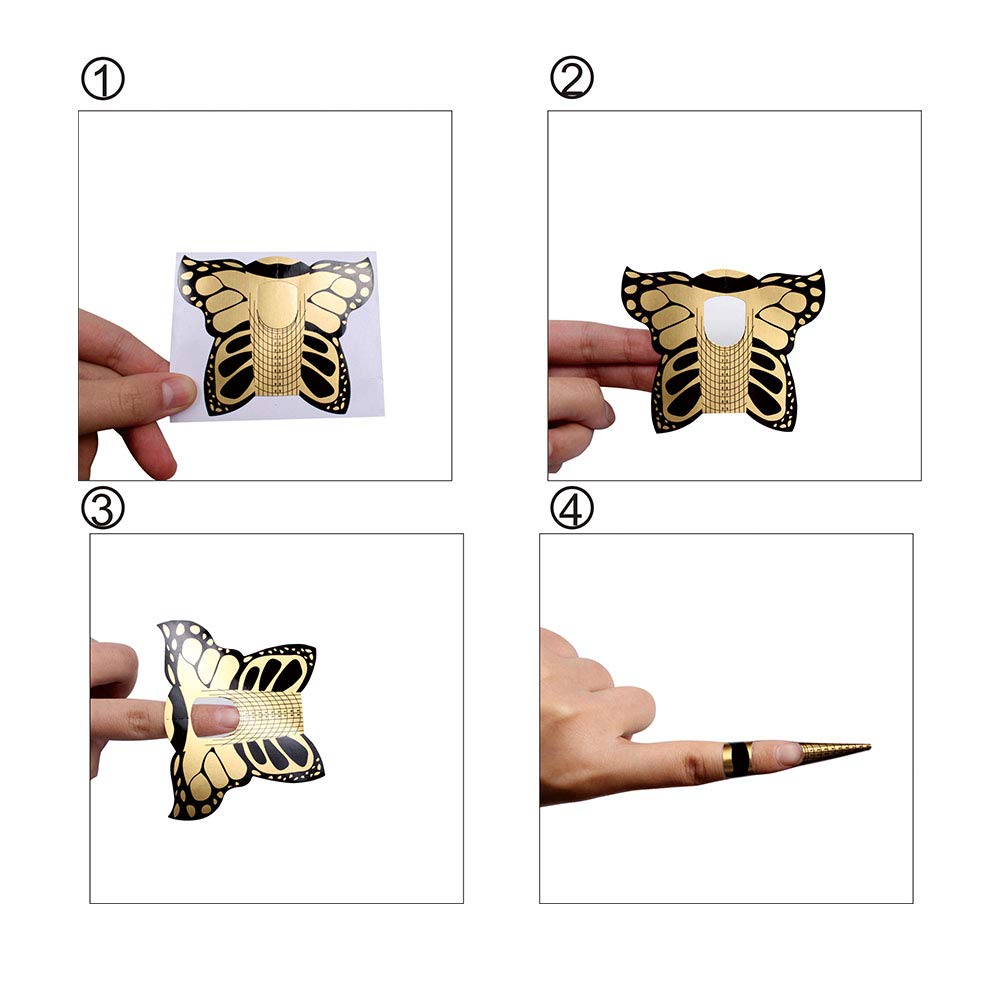 ①

②

③

④