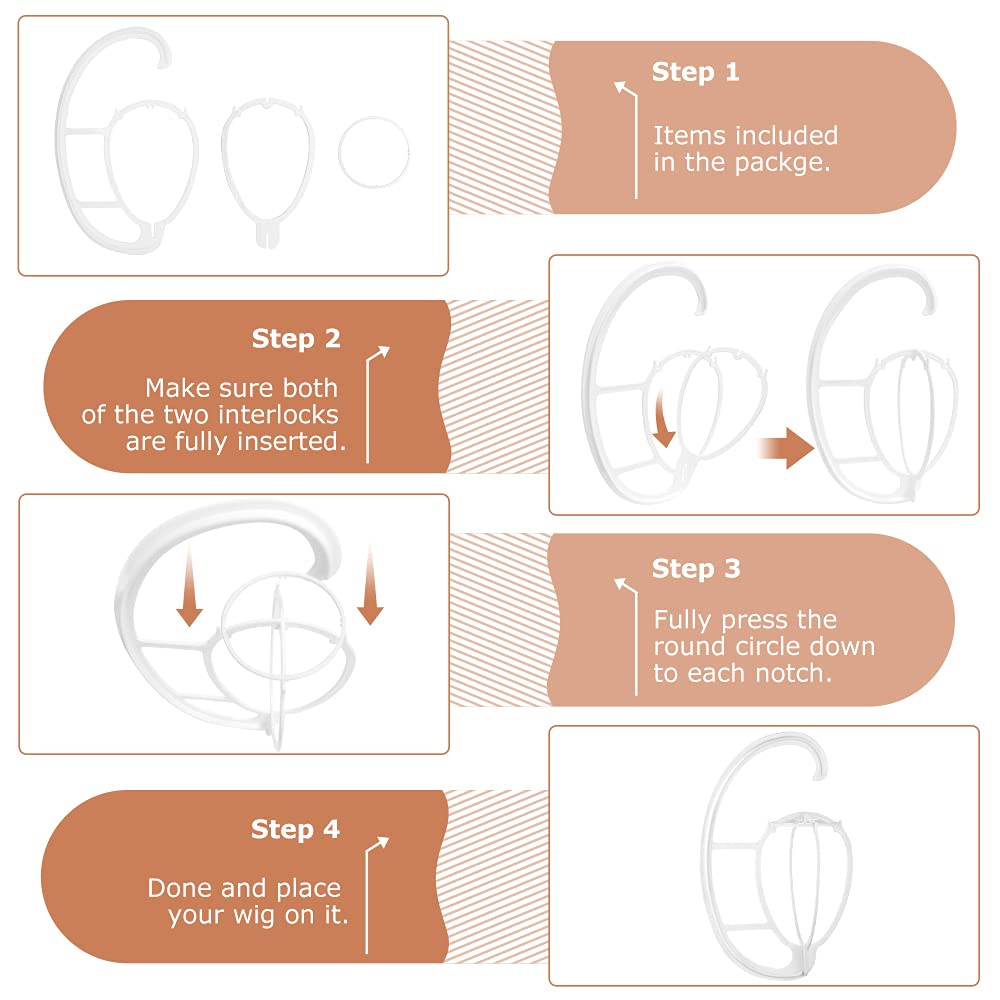 Step 1

Items included in the packge.

Step 2

Make sure both of the two interlocks are fully inserted.

Step 3

Fully press the round circle down to each notch.

Step 4

Done and place your wig on it.