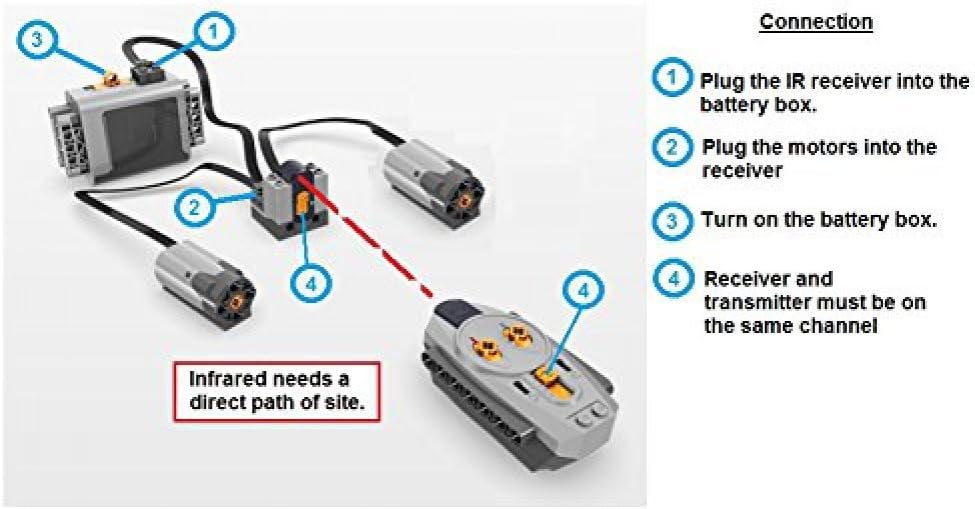 3
1
2
4
4

Infrared needs a direct path of site.

Connection

1 Plug the IR receiver into the battery box.

2 Plug the motors into the receiver

3 Turn on the battery box.

4 Receiver and transmitter must be on the same channel