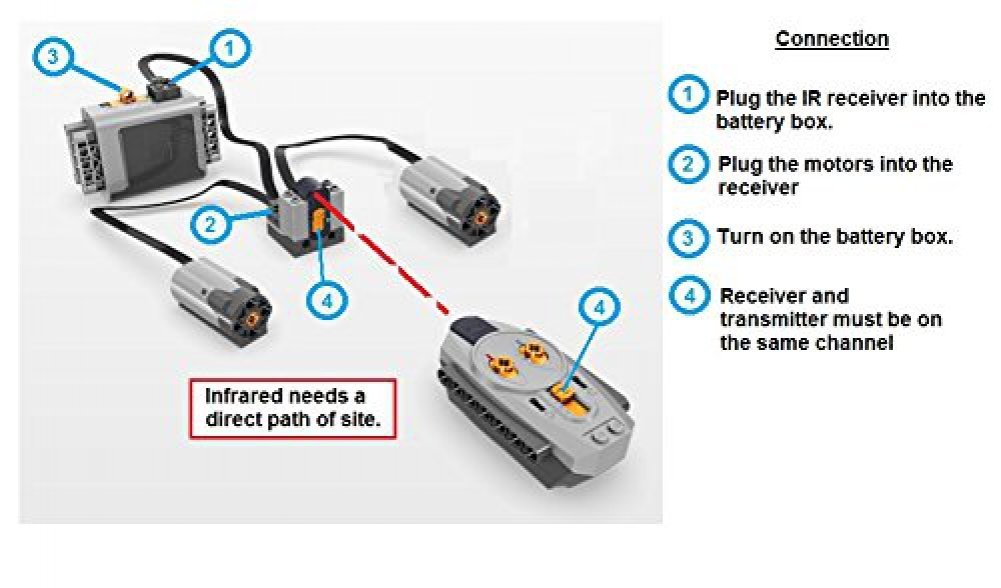 3

1

2

4

4

Infrared needs a direct path of site.

Connection

1 Plug the IR receiver into the battery box.

2 Plug the motors into the receiver

3 Turn on the battery box.

4 Receiver and transmitter must be on the same channel