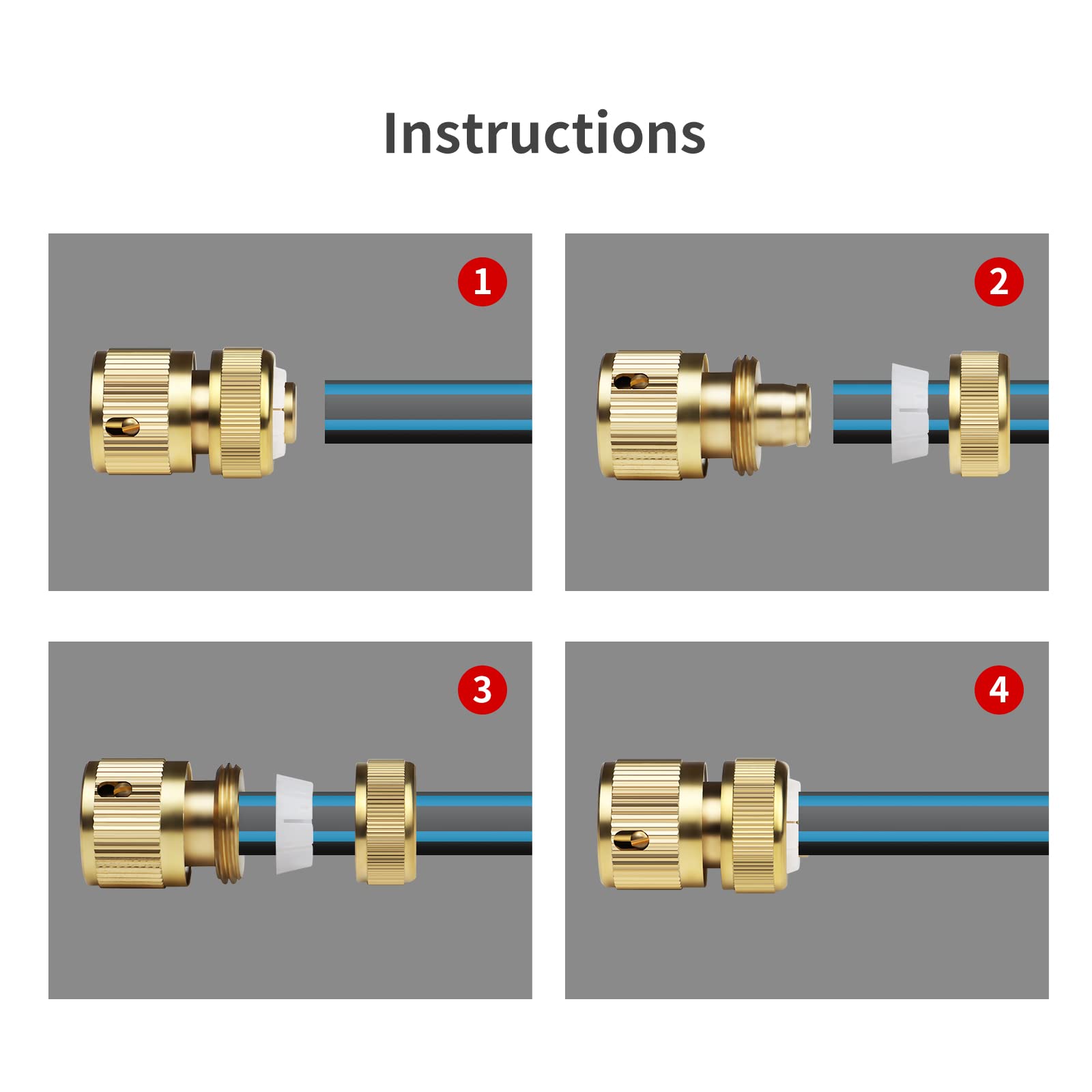 Instructions

1

2

3

4