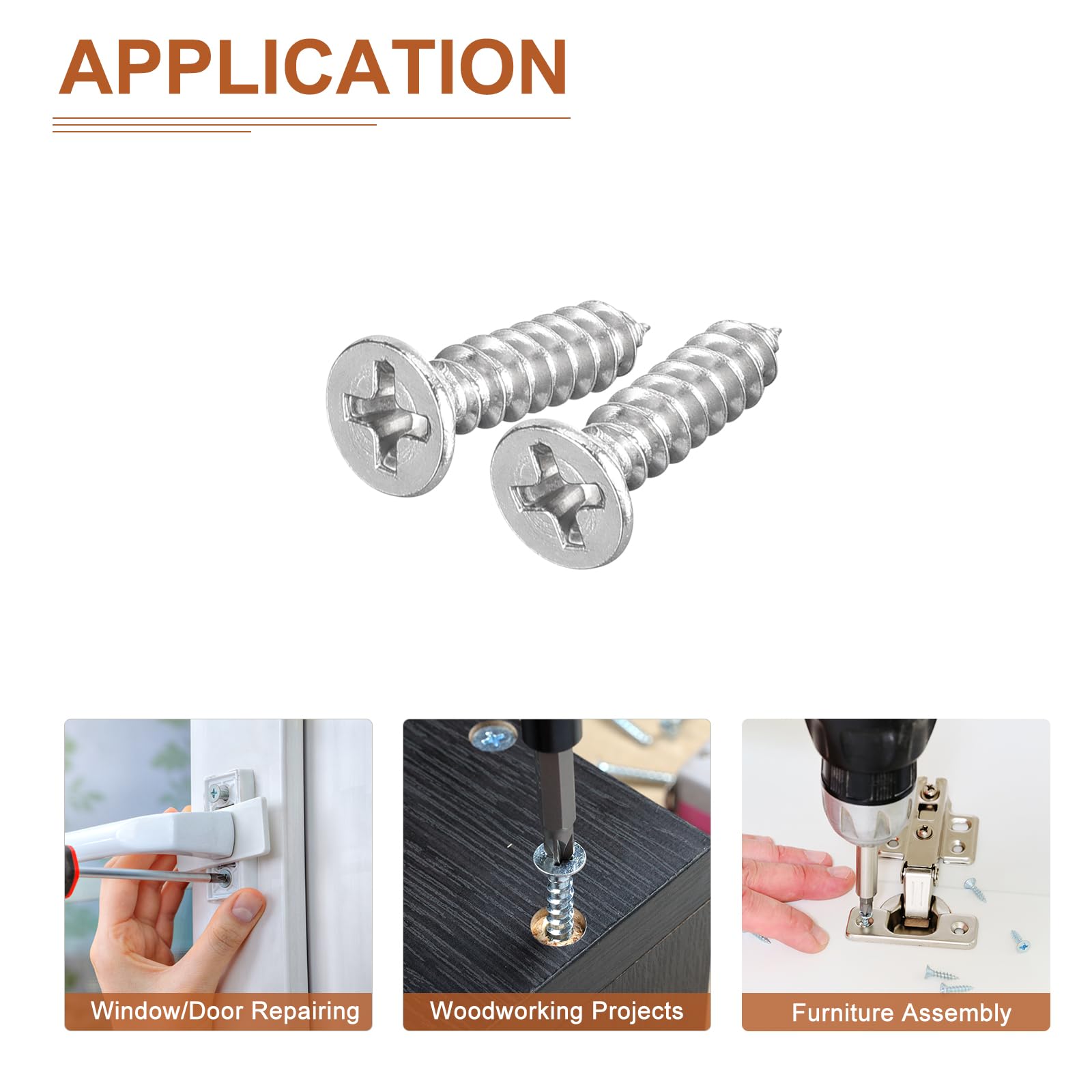 APPLICATION

Window/Door Repairing

Woodworking Projects

Furniture Assembly