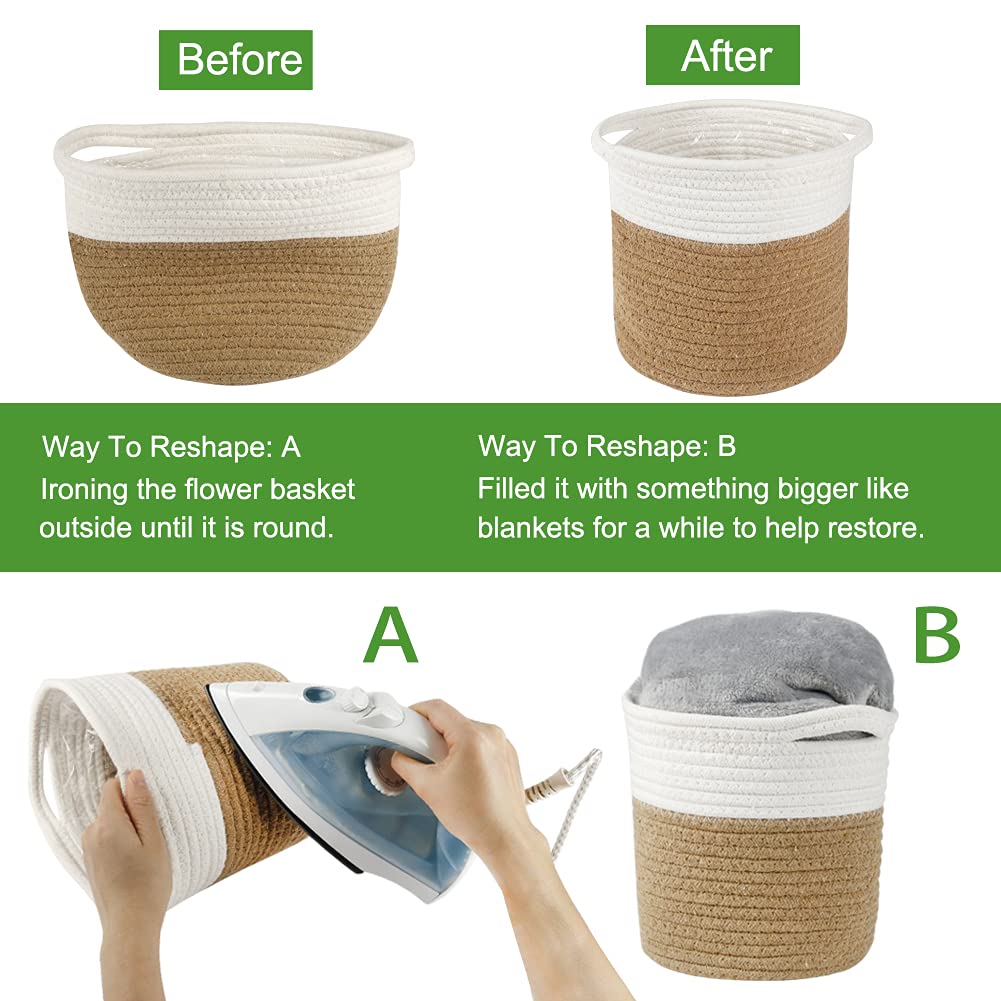 Before

After

Way To Reshape: A
Ironing the flower basket outside until it is round.

Way To Reshape: B
Filled it with something bigger like blankets for a while to help restore.

A

B