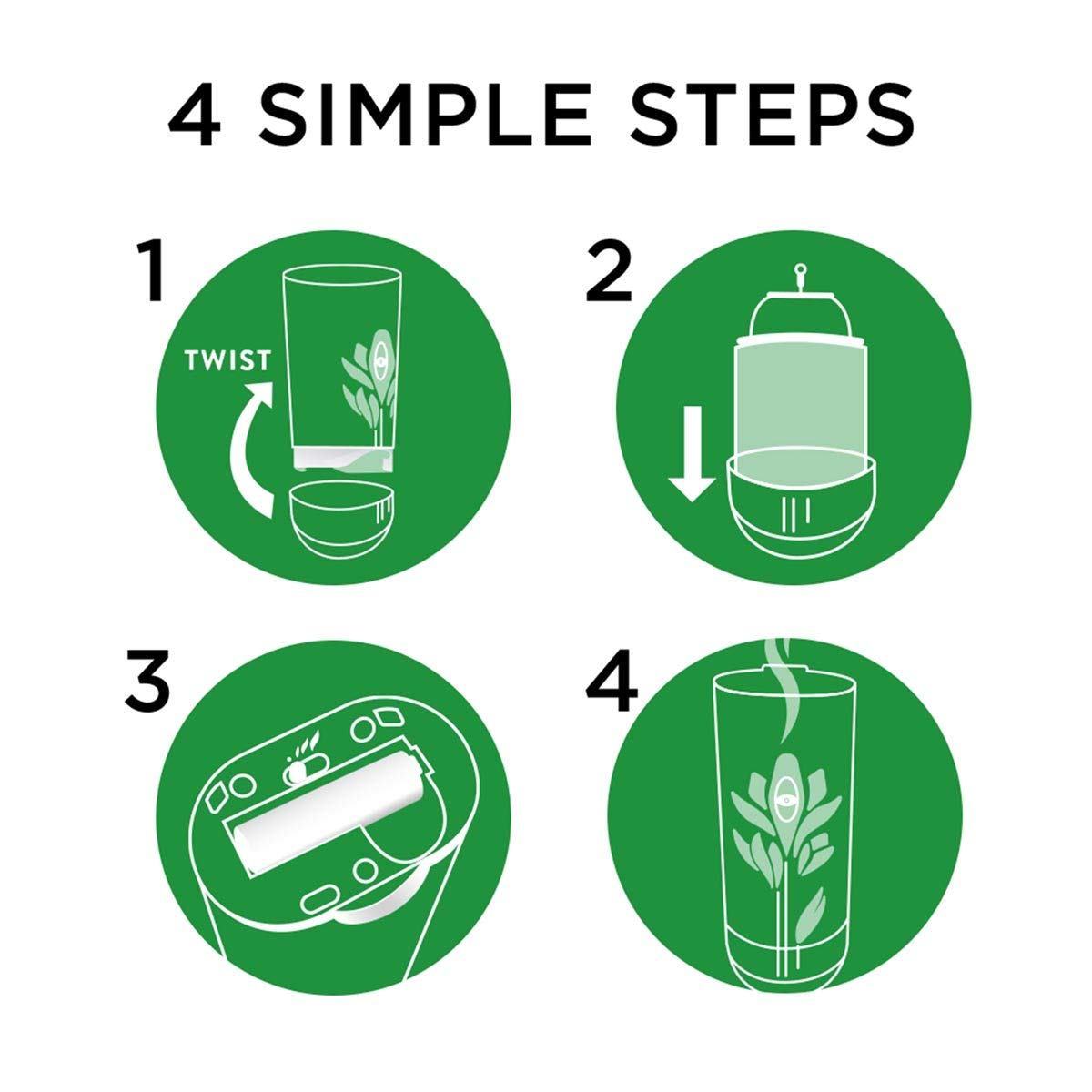 4 SIMPLE STEPS

1

TWIST

2

3

4