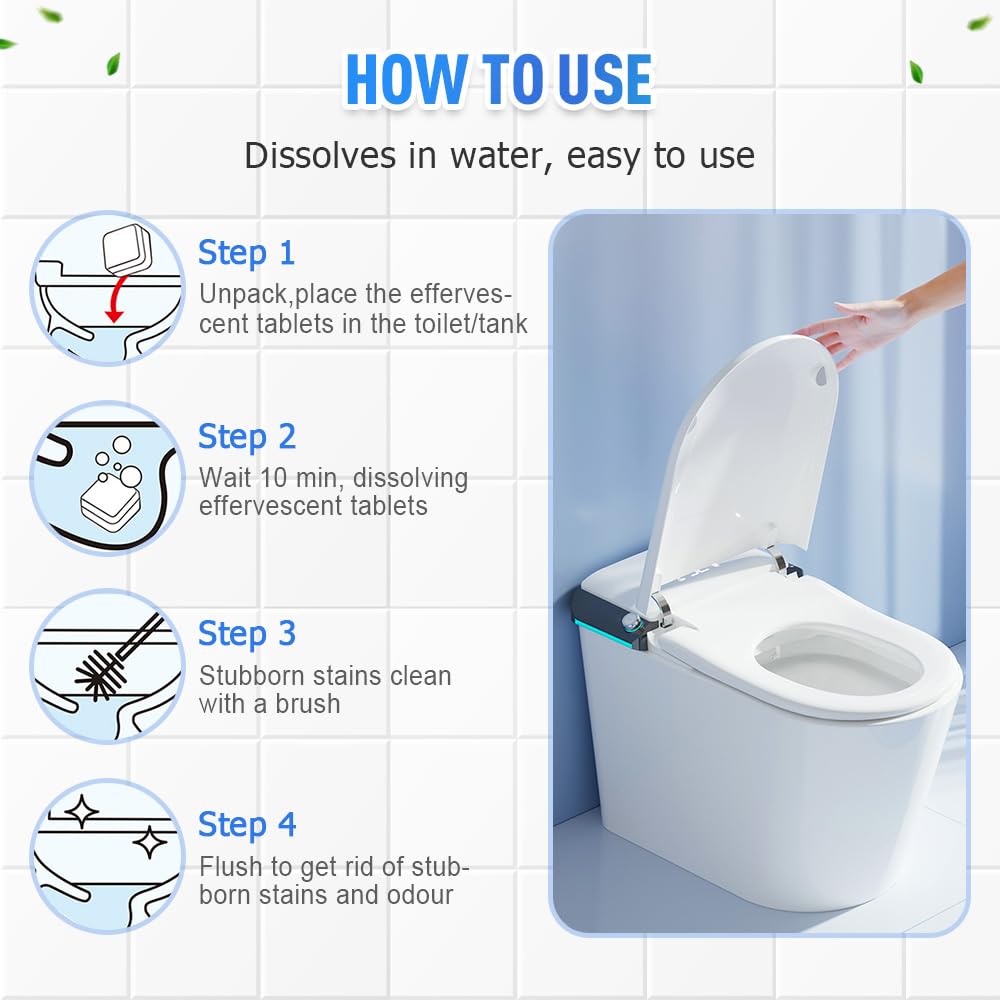 HOW TO USE

Dissolves in water, easy to use

Step 1

Unpack,place the effervescent tablets in the toilet/tank

Step 2

Wait 10 min, dissolving effervescent tablets

Step 3

Stubborn stains clean with a brush

Step 4

Flush to get rid of stubborn stains and odour