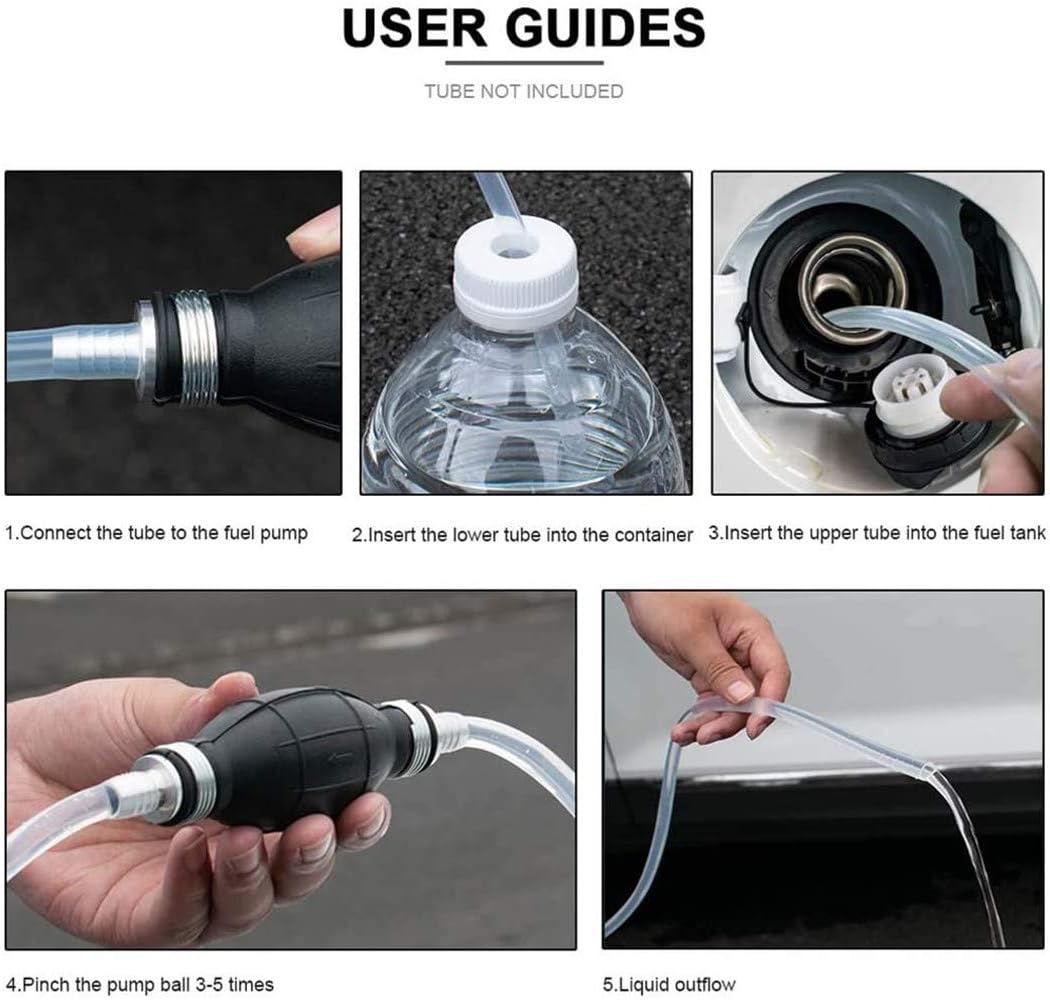 USER GUIDES

TUBE NOT INCLUDED

1.Connect the tube to the fuel pump

2.Insert the lower tube into the container

3.Insert the upper tube into the fuel tank

4.Pinch the pump ball 3-5 times

5.Liquid outflow