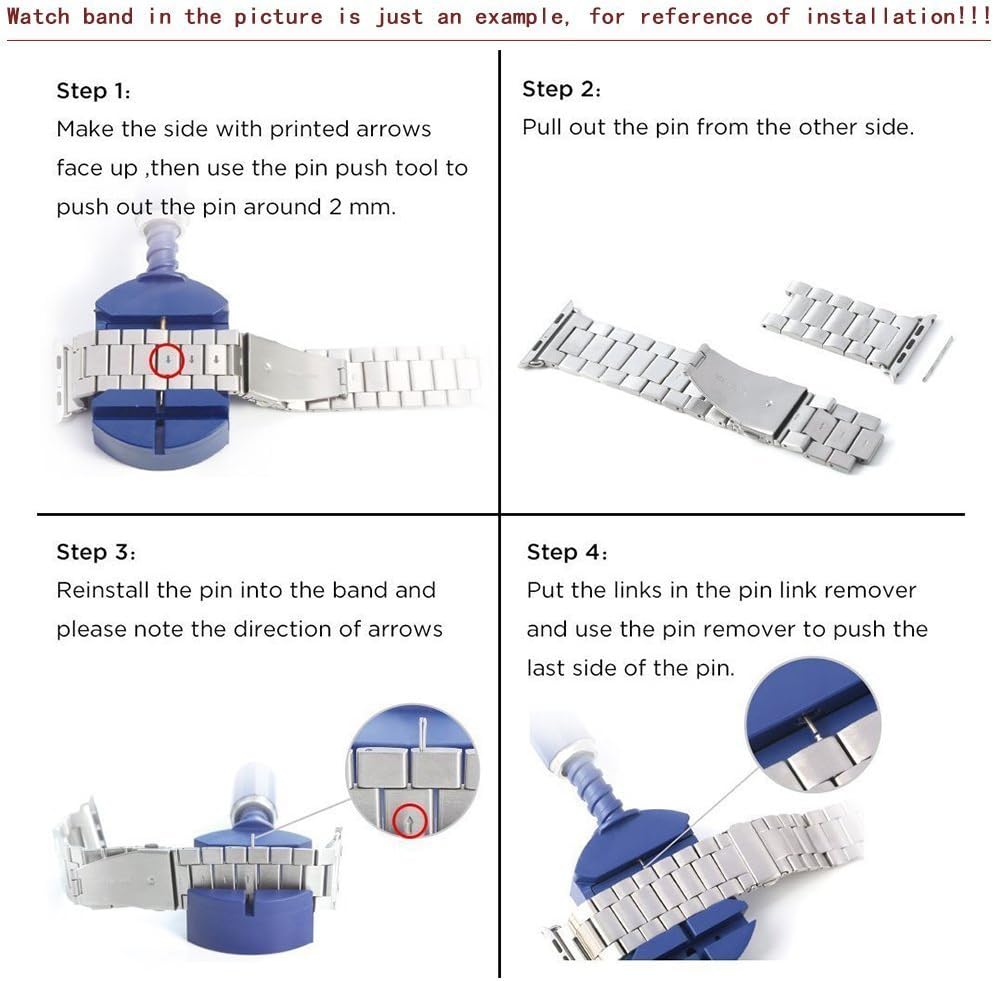 Watch band in the picture is just an example, for reference of installation!!!

Step 1:
Make the side with printed arrows face up ,then use the pin push tool to push out the pin around 2 mm.

Step 2:
Pull out the pin from the other side.

Step 3:
Reinstall the pin into the band and please note the direction of arrows

Step 4:
Put the links in the pin link remover and use the pin remover to push the last side of the pin.