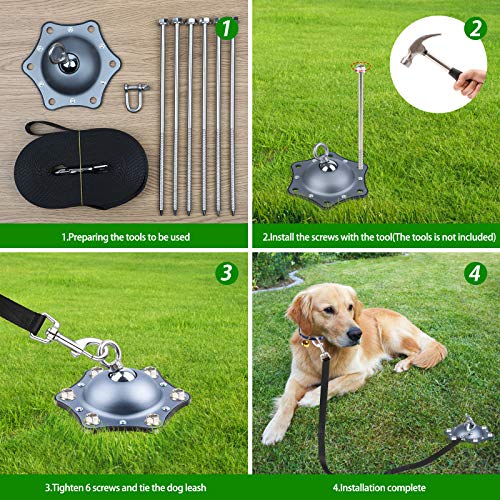 1

1.Preparing the tools to be used

2

2.Install the screws with the tool(The tools is not included)

3

3.Tighten 6 screws and tie the dog leash

4

4.Installation complete