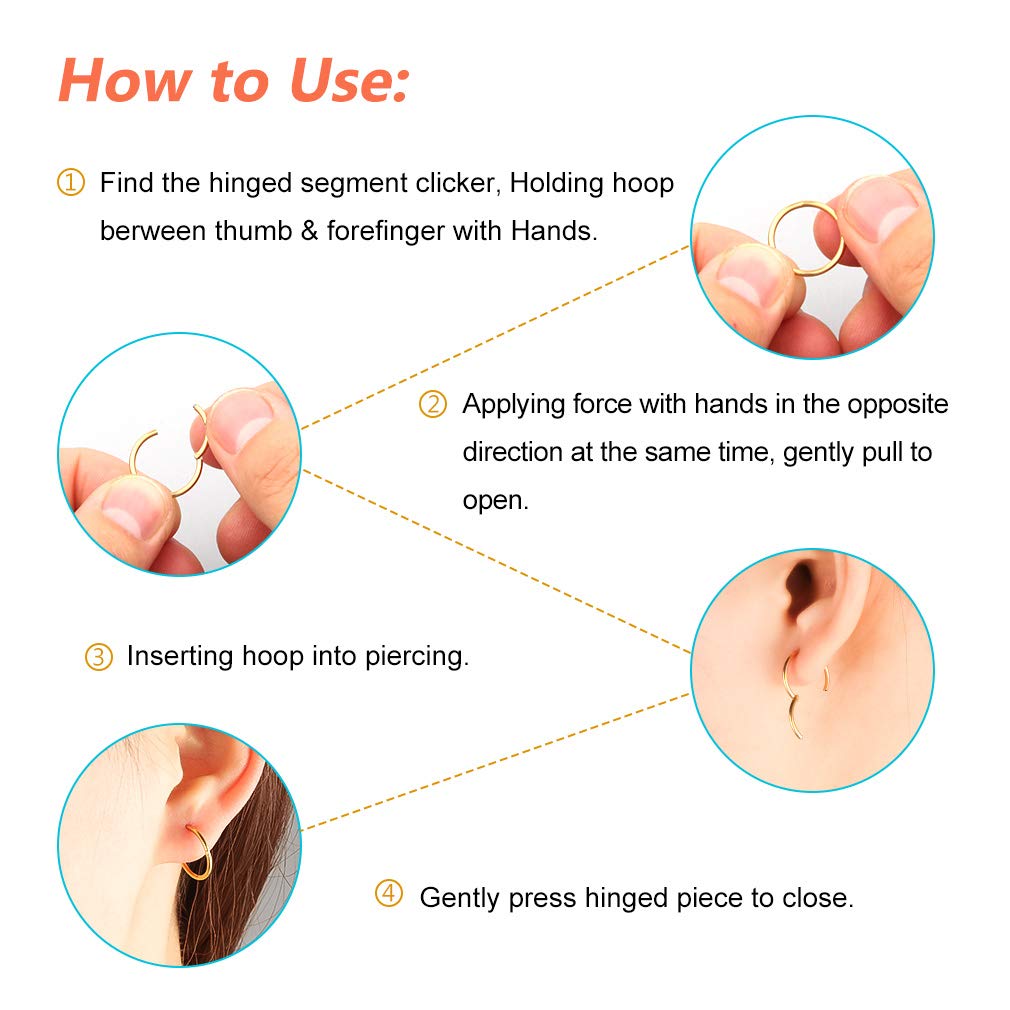 How to Use:

① Find the hinged segment clicker, Holding hoop berween thumb & forefinger with Hands.

② Applying force with hands in the opposite direction at the same time, gently pull to open.

③ Inserting hoop into piercing.

④ Gently press hinged piece to close.