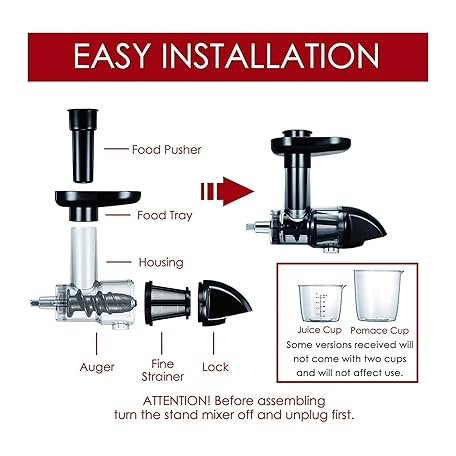 EASY INSTALLATION

Food Pusher

Food Tray

Housing

Auger

Fine Strainer

Lock

Juice Cup

Pomace Cup

Some versions received will not come with two cups and will not affect use.

ATTENTION! Before assembling turn the stand mixer off and unplug first.