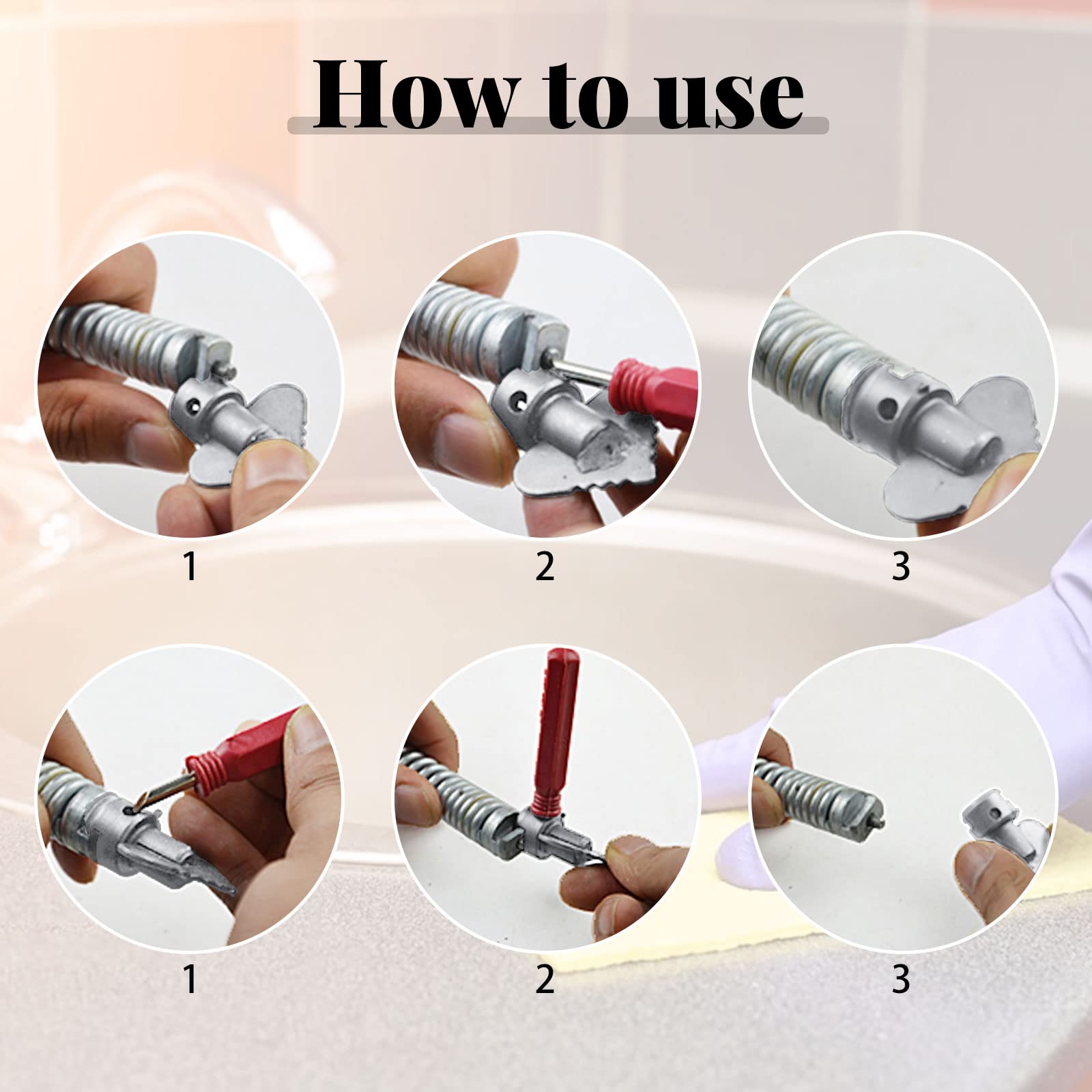 How to use

1

2

3

1

2

3