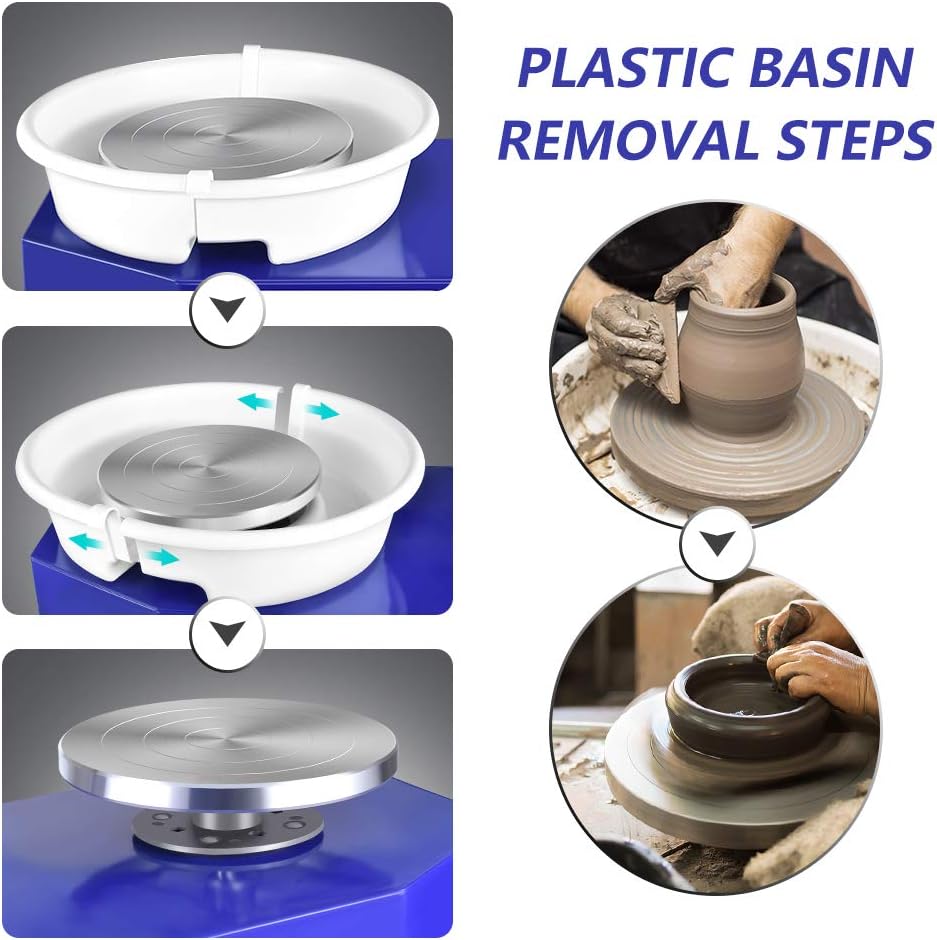 PLASTIC BASIN REMOVAL STEPS