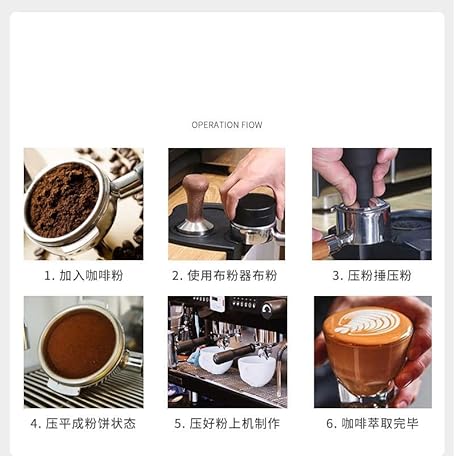 OPERATION FlOW

1. 加入咖啡粉

2. 使用布粉器布粉

3. 压粉捶压粉

4. 压平成粉饼状态

5. 压好粉上机制作

6. 咖啡萃取完毕