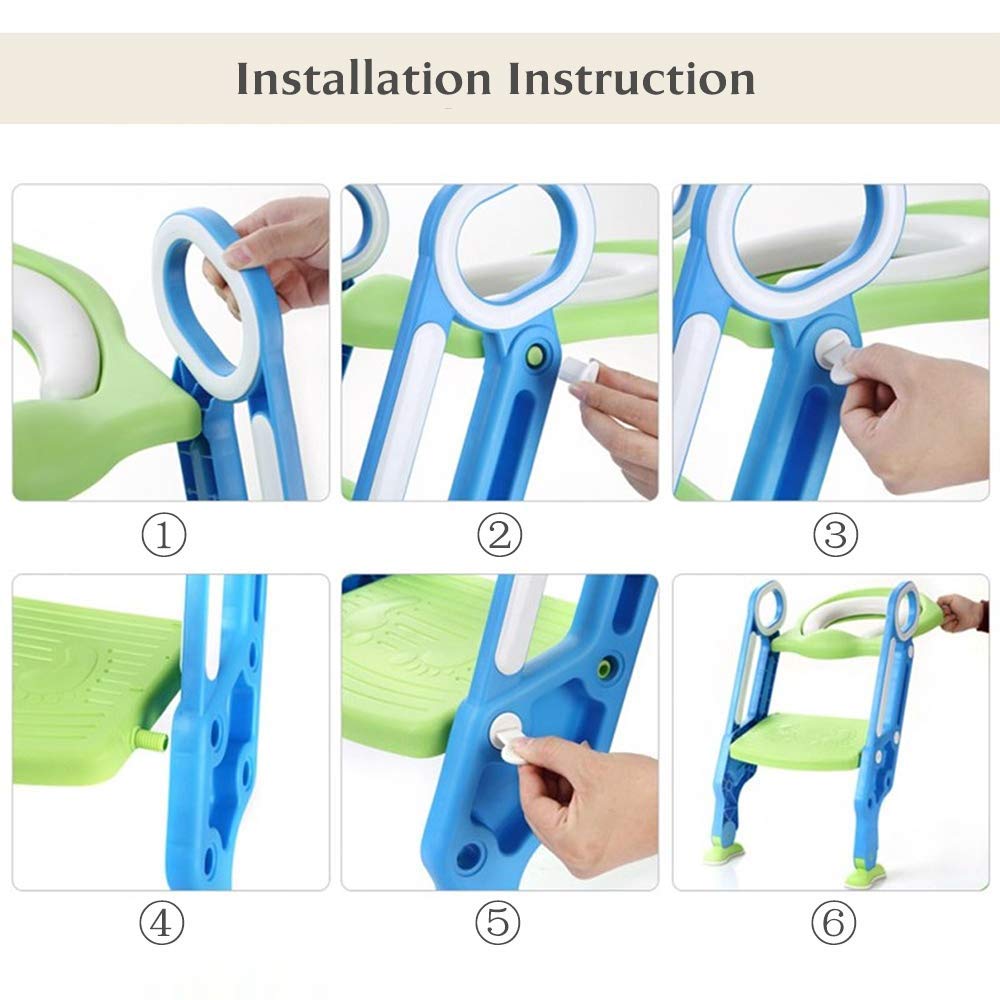 Installation Instruction

①

②

③

④

⑤

⑥