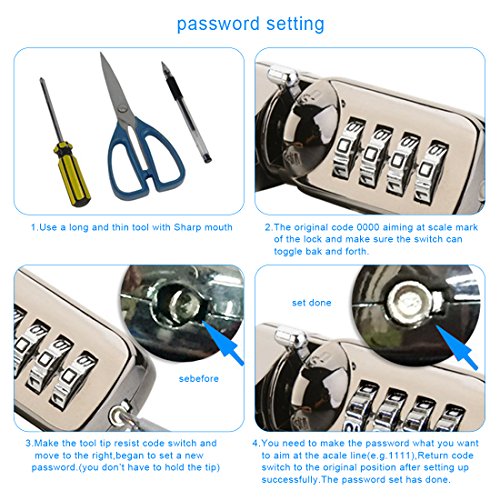 password setting

1.Use a long and thin tool with Sharp mouth

2.The original code 0000 aiming at scale mark of the lock and make sure the switch can toggle bak and forth.

sebefore

3.Make the tool tip resist code switch and move to the right,began to set a new password.(you don't have to hold the tip)

set done

4.You need to make the password what you want to aim at the acale line(e.g.1111),Return code switch to the original position after setting up successfully.The password set has done.