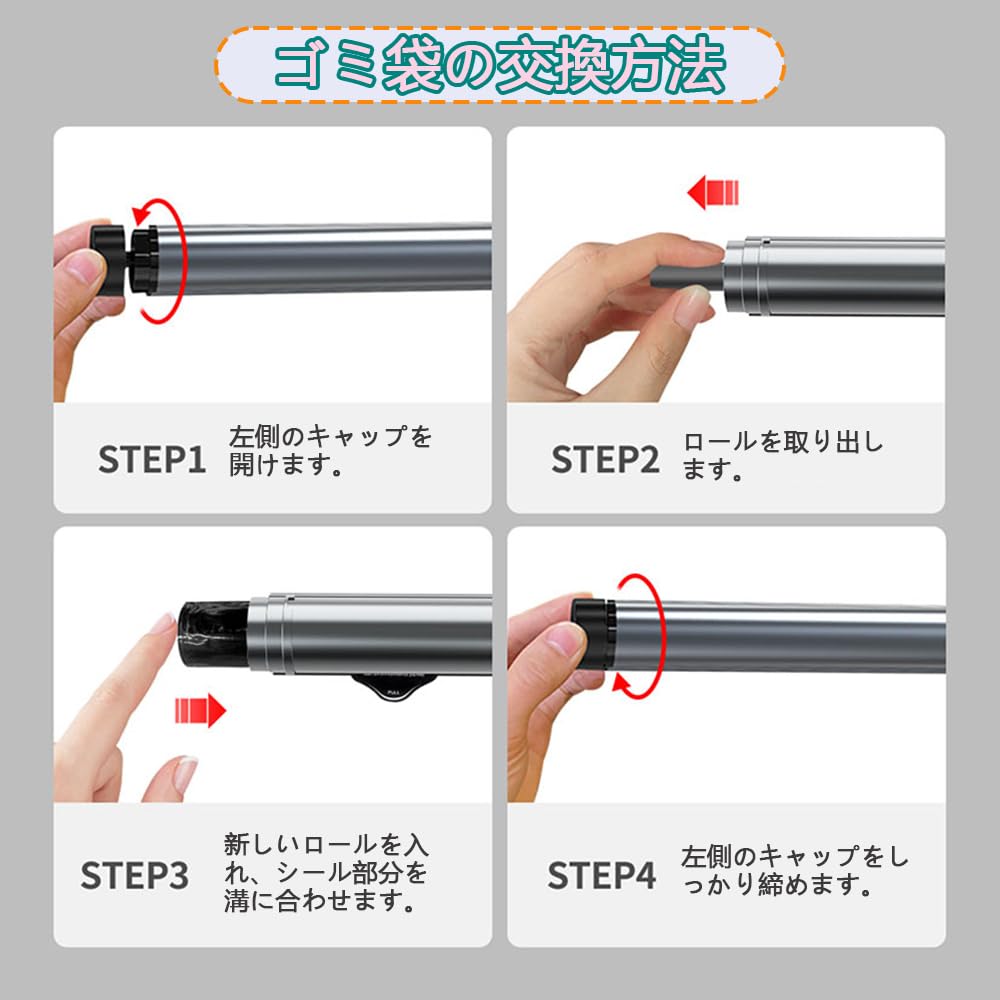 ゴミ袋の交換方法

STEP1 左側のキャップを開けます。

STEP2 ロールを取り出します。

STEP3 新しいロールを入れ、シール部分を溝に合わせます。

STEP4 左側のキャップをしっかり締めます。