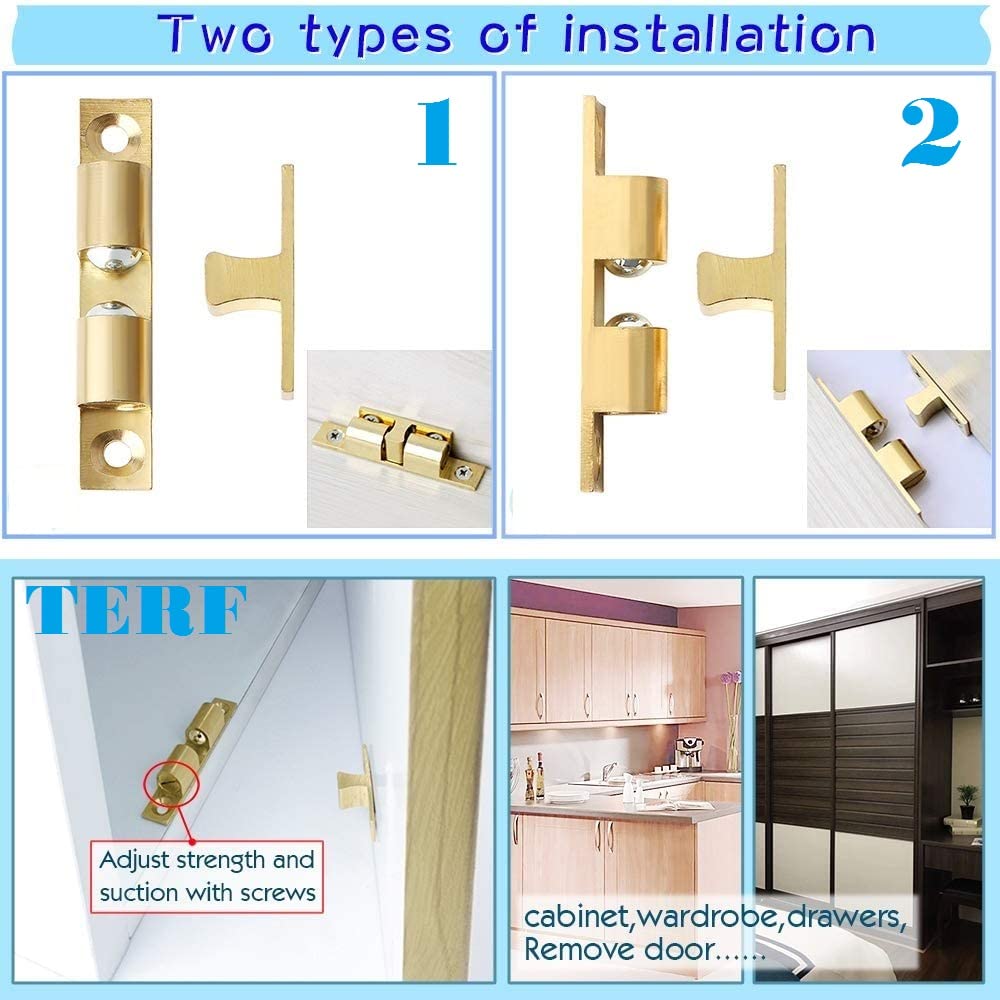 Two types of installation

1

2

TERF

Adjust strength and suction with screws

cabinet,wardrobe,drawers, Remove door......