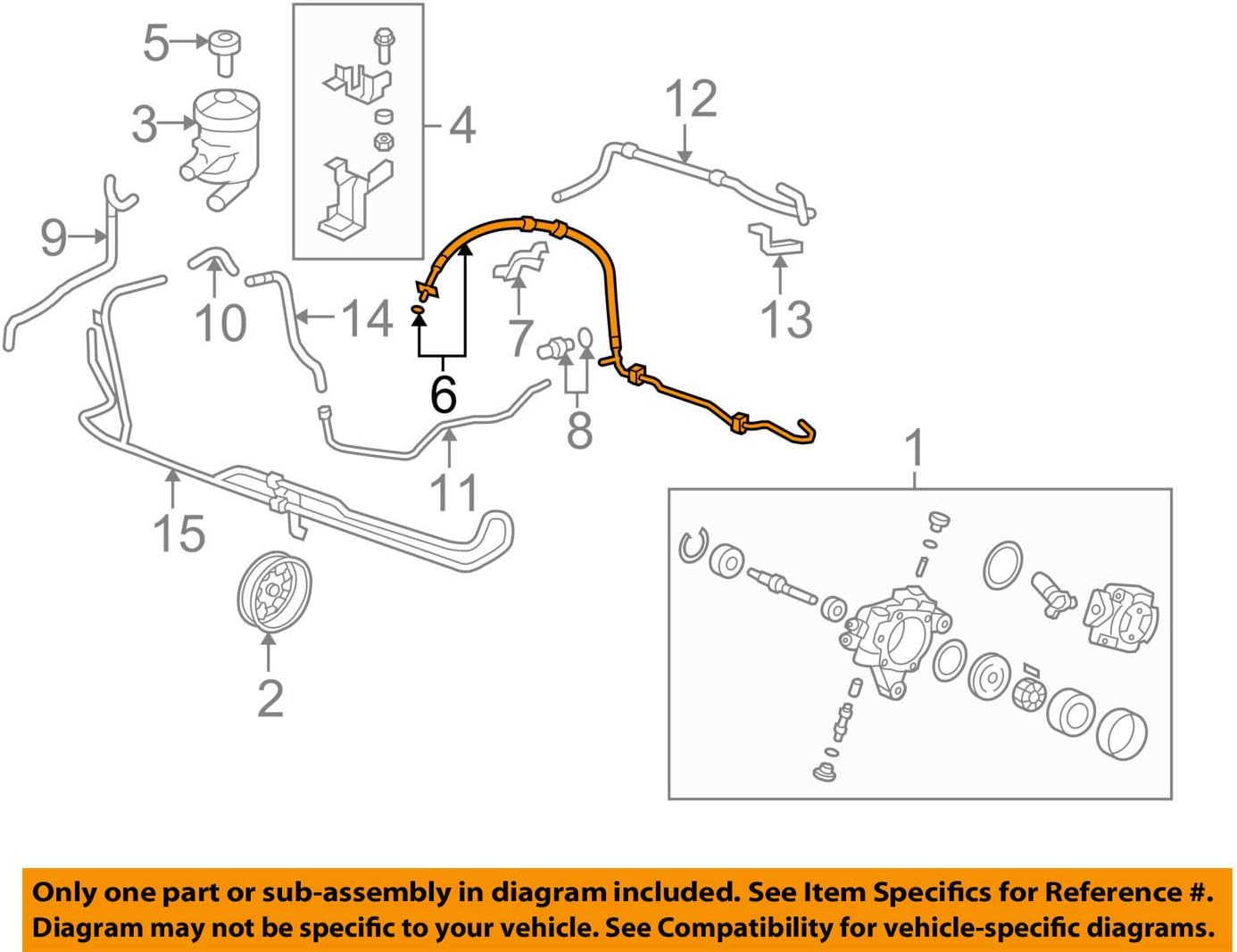 5
3
4
12
9
10
14
7
13
6
8
11
1
15
2

Only one part or sub-assembly in diagram included. See Item Specifics for Reference #. Diagram may not be specific to your vehicle. See Compatibility for vehicle-specific diagrams.