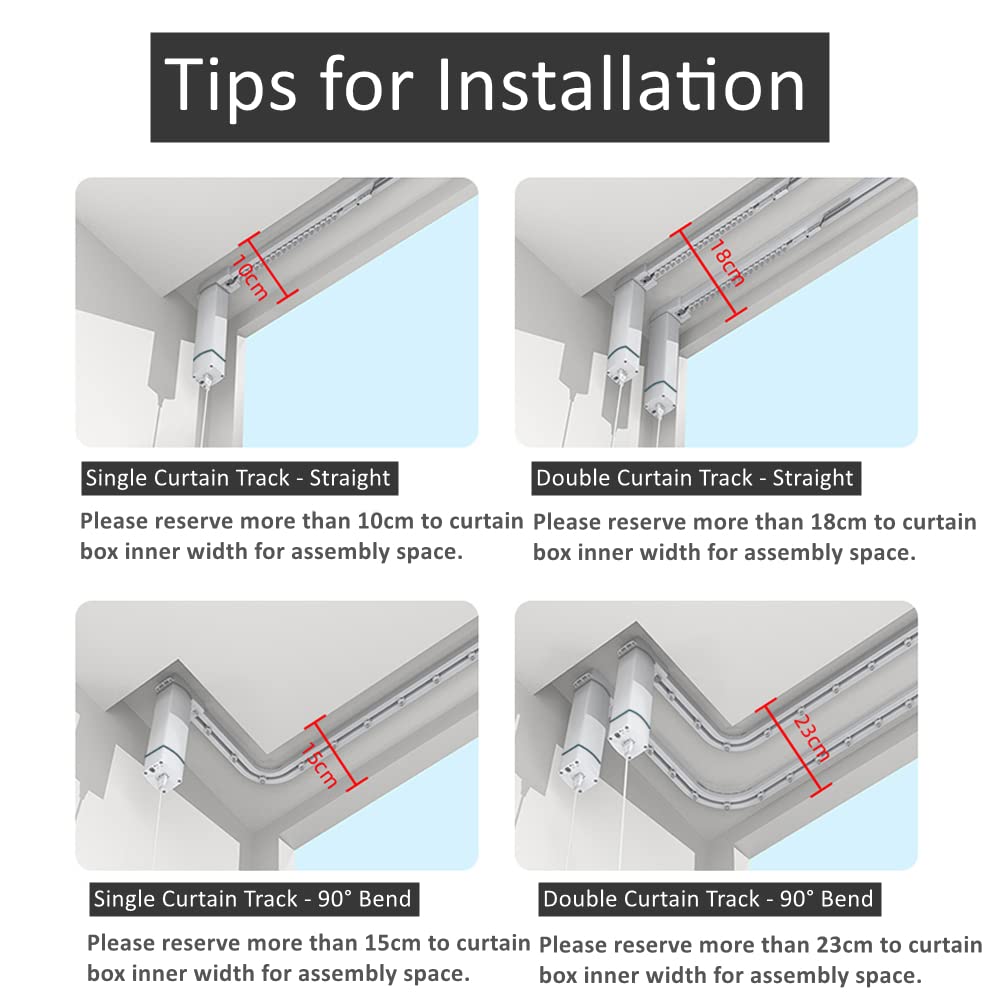 Tips for Installation

10cm

Single Curtain Track - Straight

Please reserve more than 10cm to curtain box inner width for assembly space.

18cm

Double Curtain Track - Straight

Please reserve more than 18cm to curtain box inner width for assembly space.

15cm

Single Curtain Track - 90° Bend

Please reserve more than 15cm to curtain box inner width for assembly space.

23cm

Double Curtain Track - 90° Bend

Please reserve more than 23cm to curtain box inner width for assembly space.