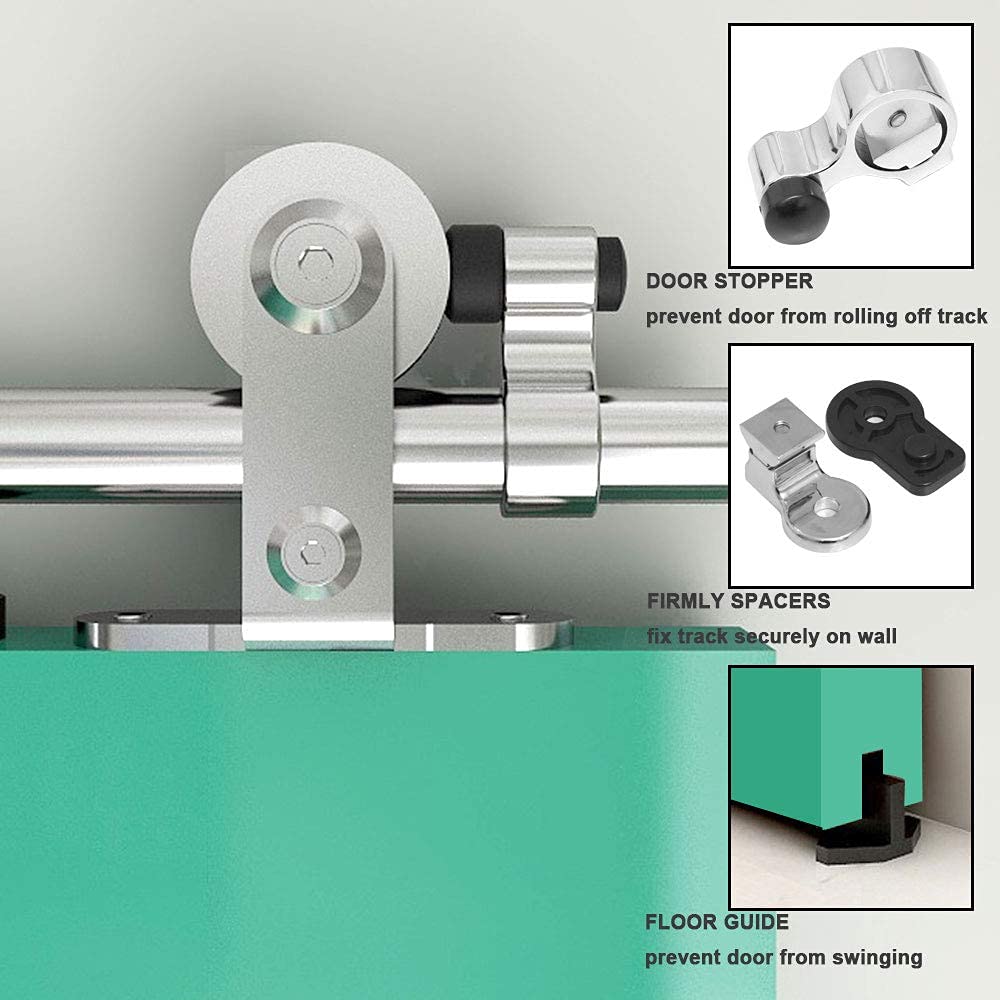 DOOR STOPPER
prevent door from rolling off track

FIRMLY SPACERS
fix track securely on wall

FLOOR GUIDE
prevent door from swinging