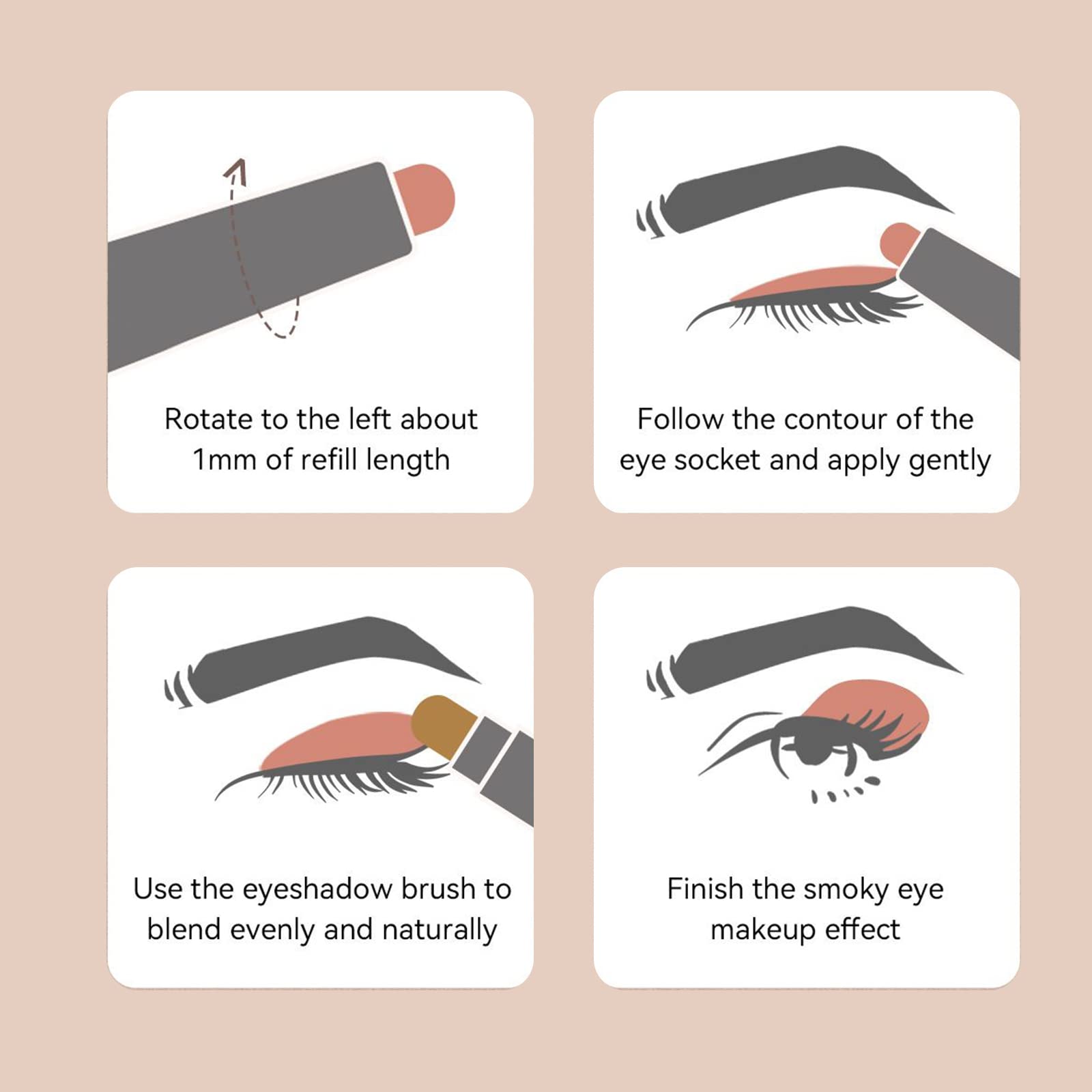 Rotate to the left about 1mm of refill length

Follow the contour of the eye socket and apply gently

Use the eyeshadow brush to blend evenly and naturally

Finish the smoky eye makeup effect