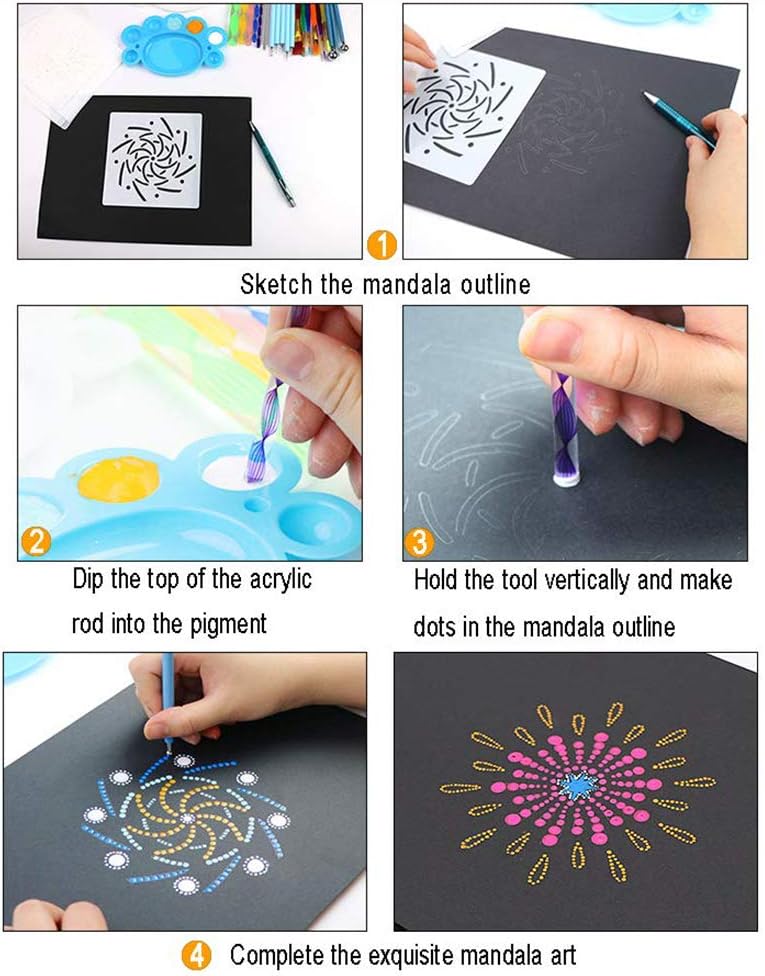 1

Sketch the mandala outline

2

Dip the top of the acrylic rod into the pigment

3

Hold the tool vertically and make dots in the mandala outline

4 Complete the exquisite mandala art