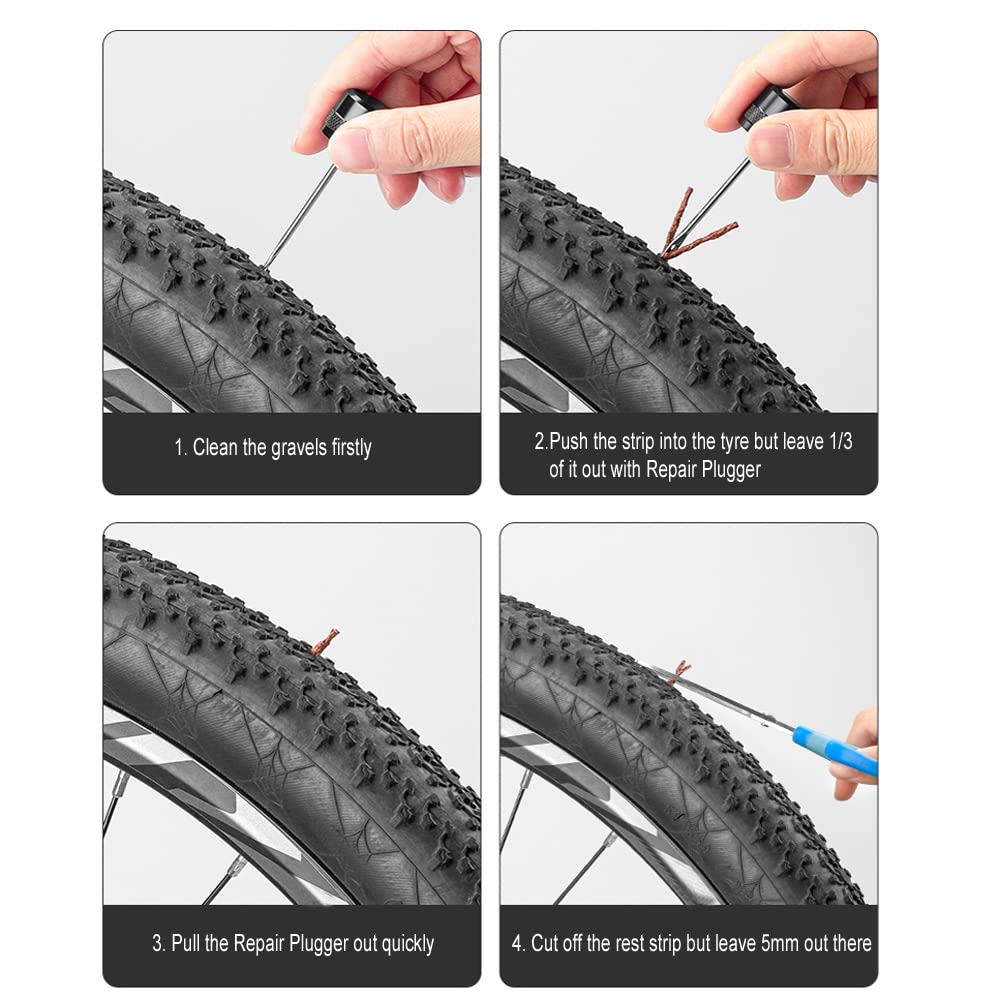 1. Clean the gravels firstly

2.Push the strip into the tyre but leave 1/3 of it out with Repair Plugger

3. Pull the Repair Plugger out quickly

4. Cut off the rest strip but leave 5mm out there