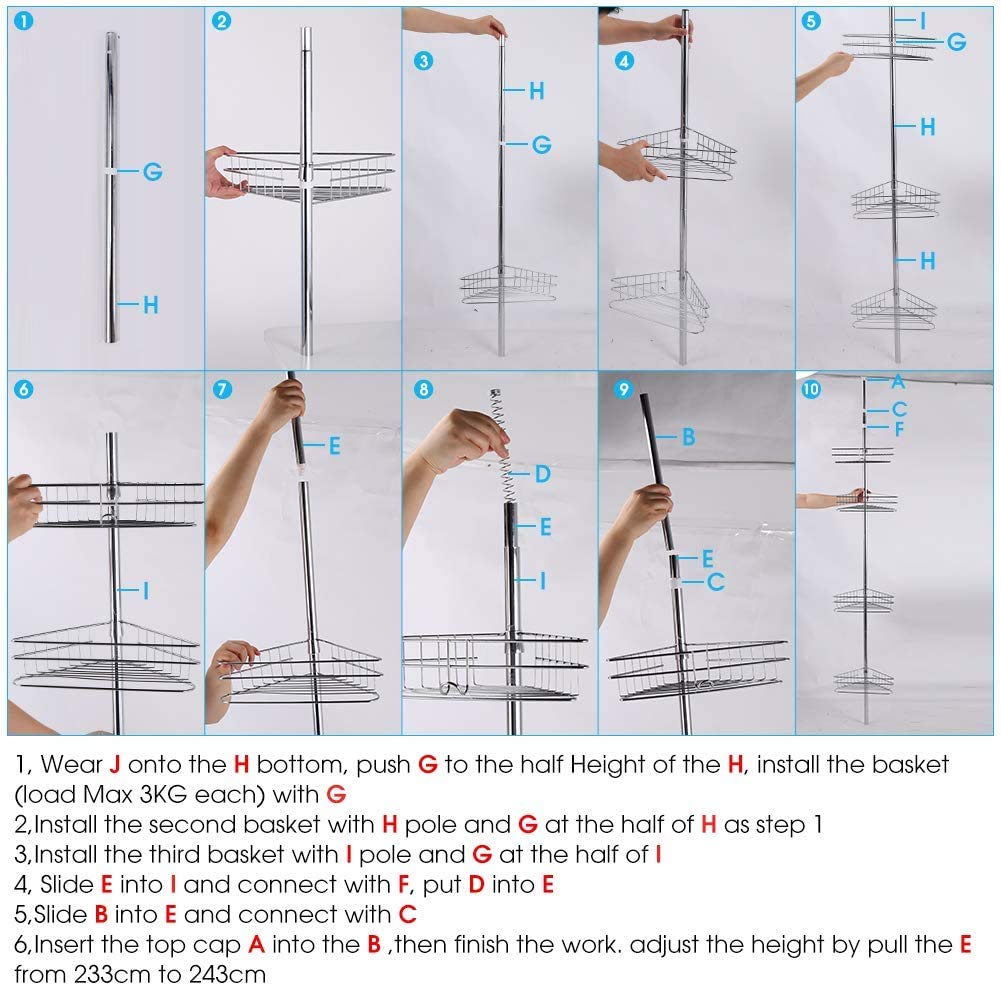 1
G
H

2

3
H
G

4

5
I
G
H
H

6
I

7
E

8
D
E
I

9
B
E
C

10
A
C
F

1, Wear J onto the H bottom, push G to the half Height of the H, install the basket (load Max 3KG each) with G
2,Install the second basket with H pole and G at the half of H as step 1
3,Install the third basket with I pole and G at the half of I
4, Slide E into I and connect with F, put D into E
5,Slide B into E and connect with C
6,Insert the top cap A into the B ,then finish the work. adjust the height by pull the E from 233cm to 243cm