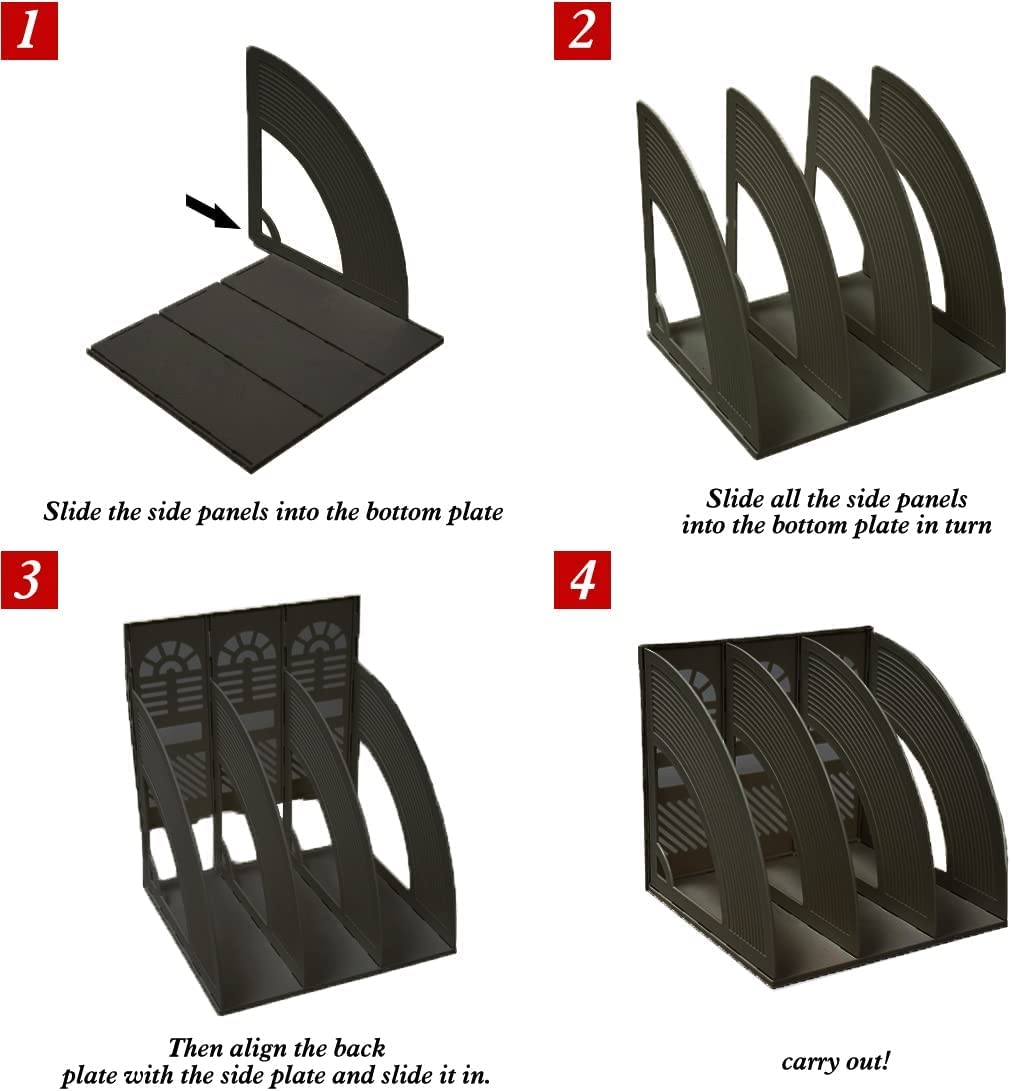 1

Slide the side panels into the bottom plate

2

Slide all the side panels into the bottom plate in turn

3

Then align the back plate with the side plate and slide it in.

4

carry out!