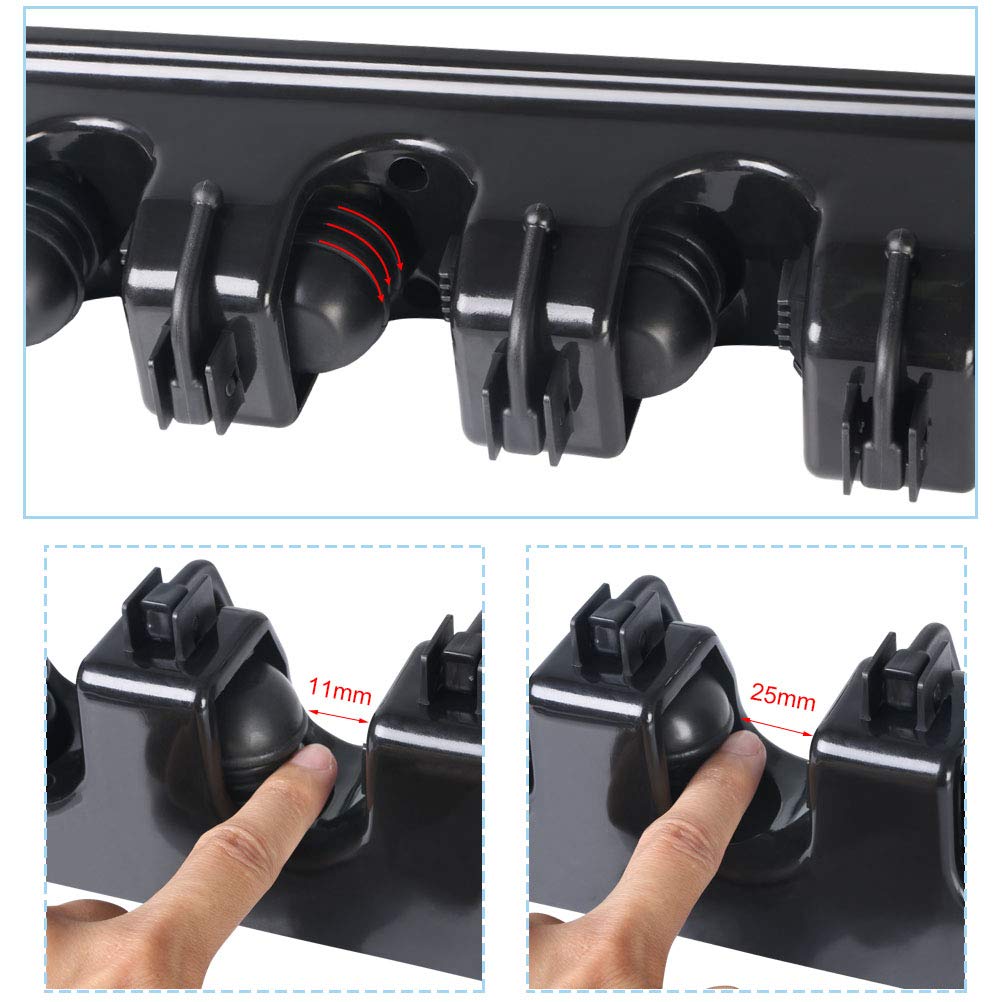 11mm

25mm