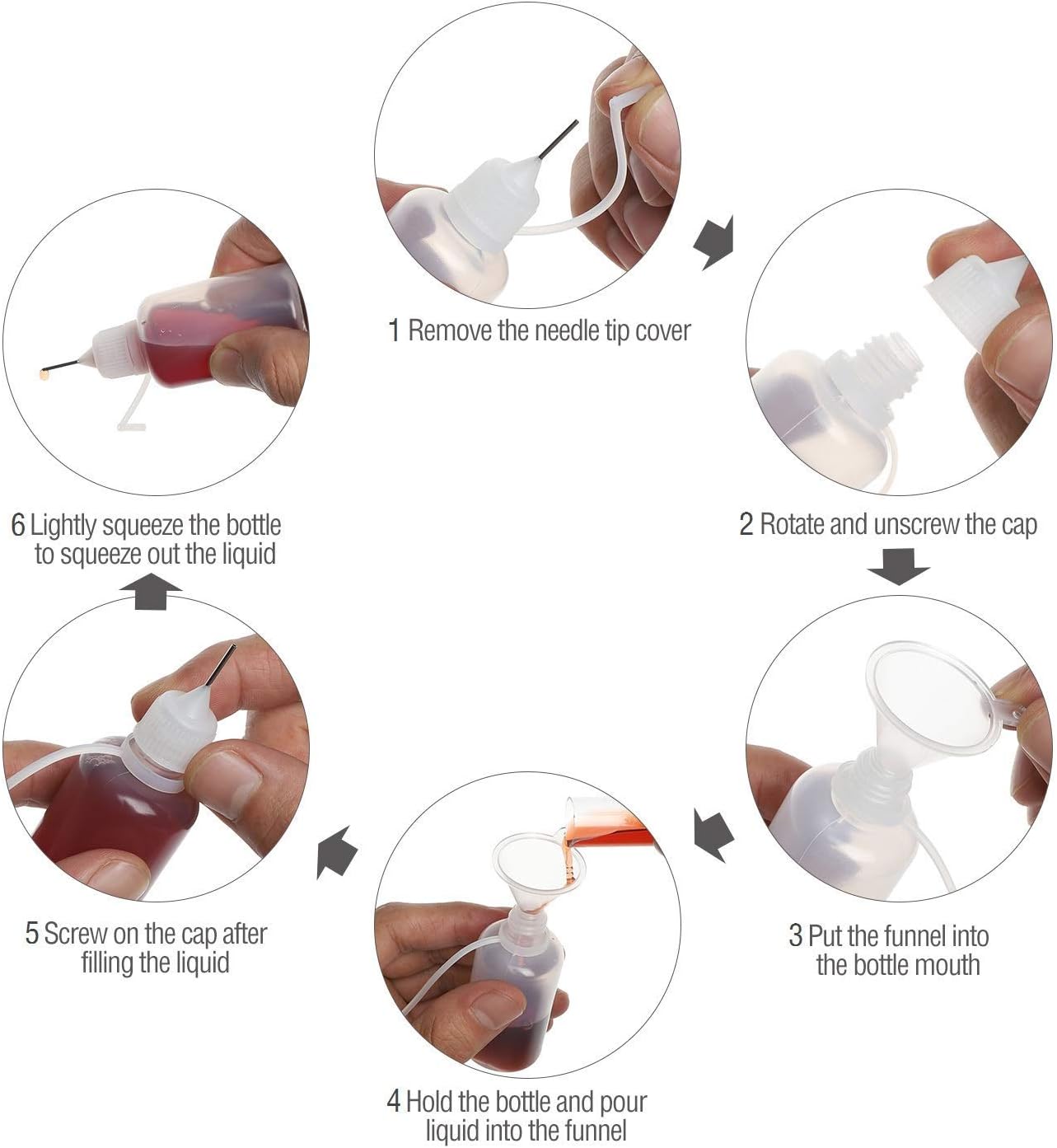 1 Remove the needle tip cover

2 Rotate and unscrew the cap

3 Put the funnel into the bottle mouth

4 Hold the bottle and pour liquid into the funnel

5 Screw on the cap after filling the liquid

6 Lightly squeeze the bottle to squeeze out the liquid