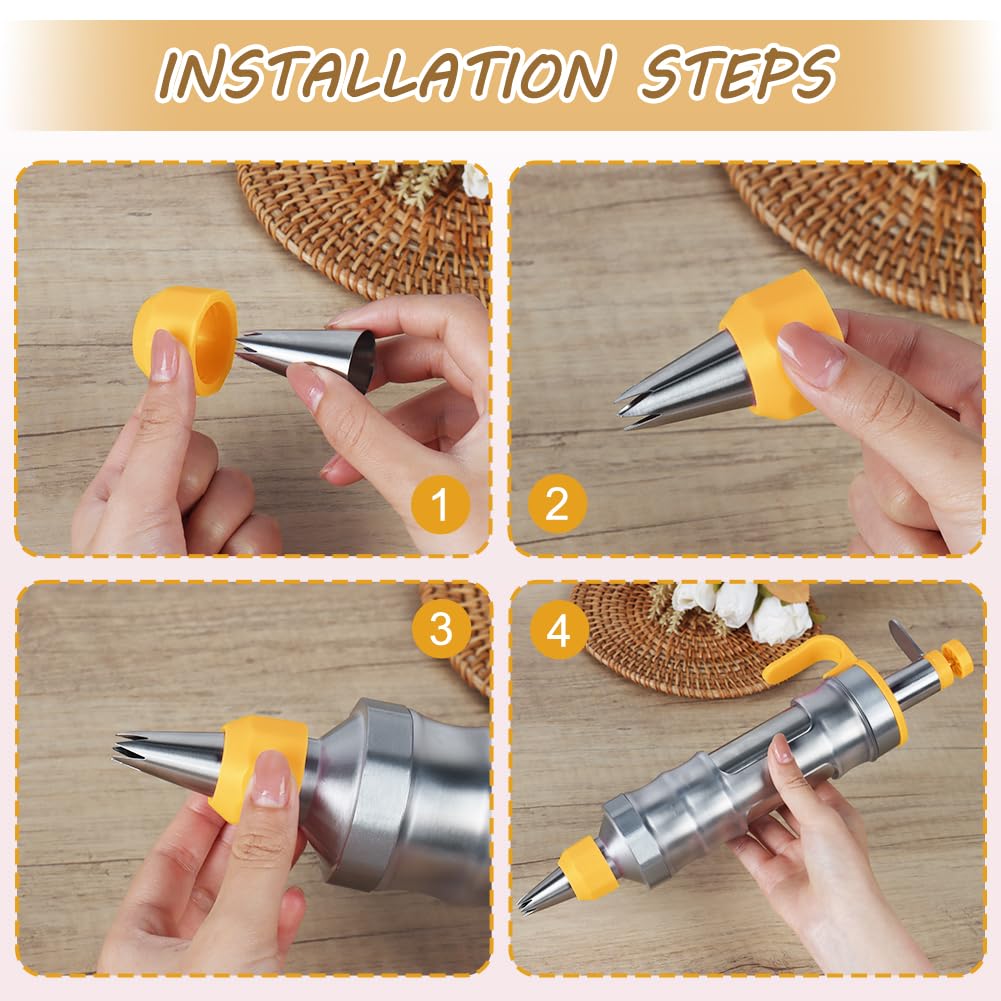 INSTALLATION STEPS

1

2

3

4