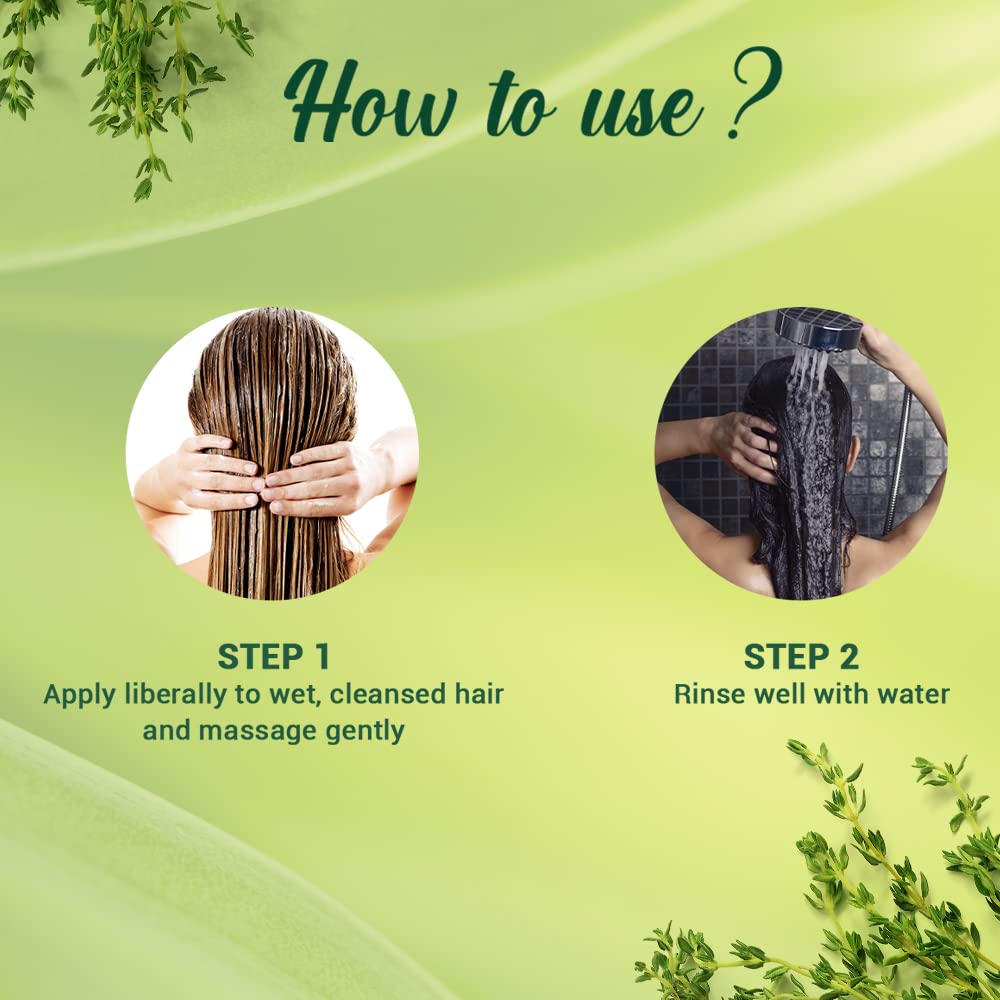 How to use ?

STEP 1
Apply liberally to wet, cleansed hair and massage gently

STEP 2
Rinse well with water