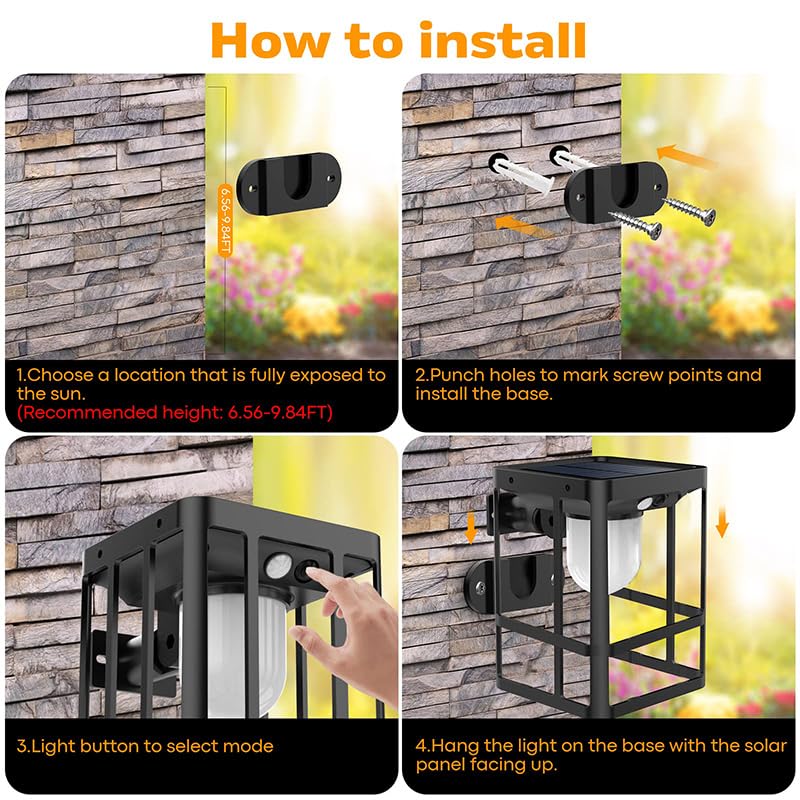 How to install

6.56-9.84FT

1.Choose a location that is fully exposed to the sun.
(Recommended height: 6.56-9.84FT)

2.Punch holes to mark screw points and install the base.

3.Light button to select mode

4.Hang the light on the base with the solar panel facing up.