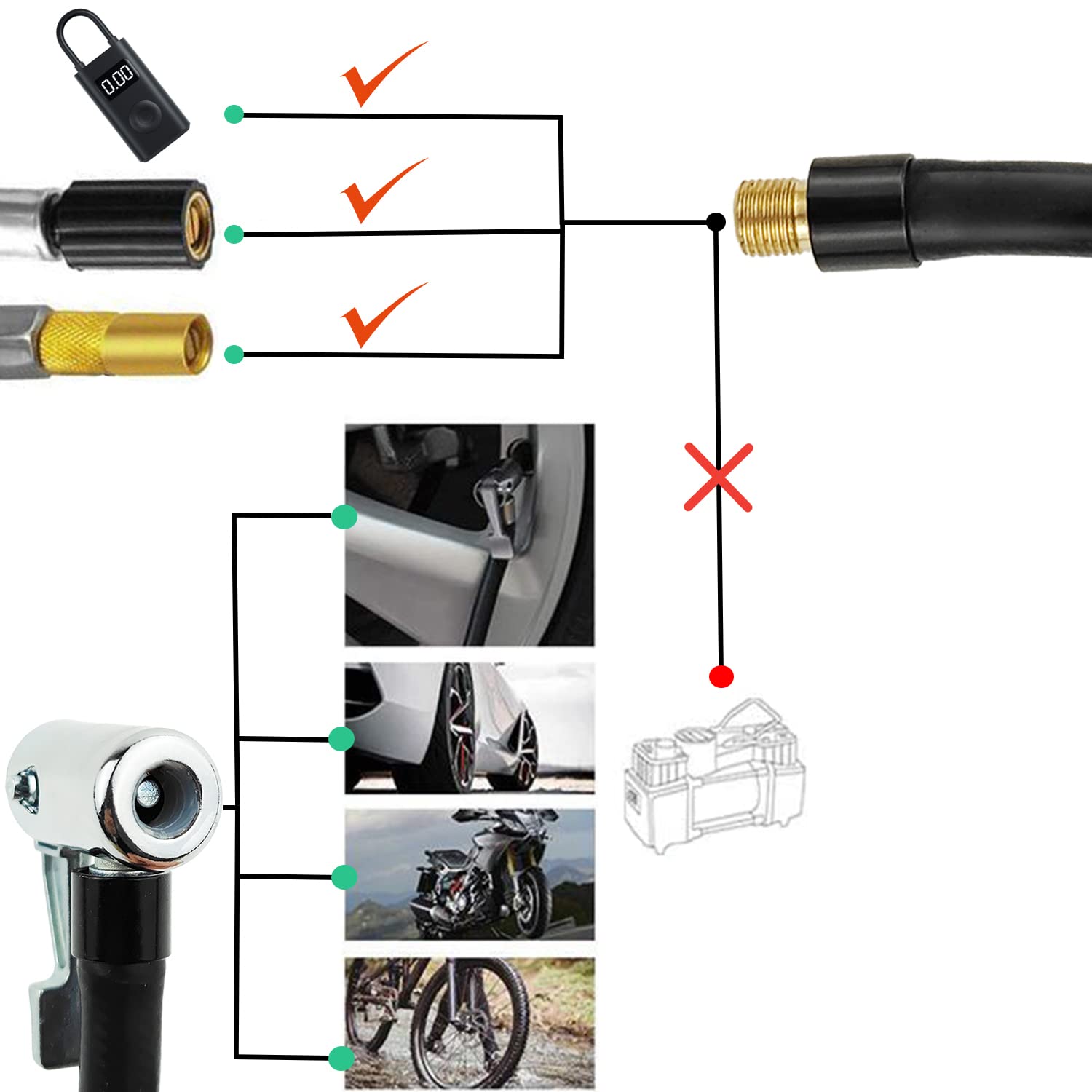 0.00