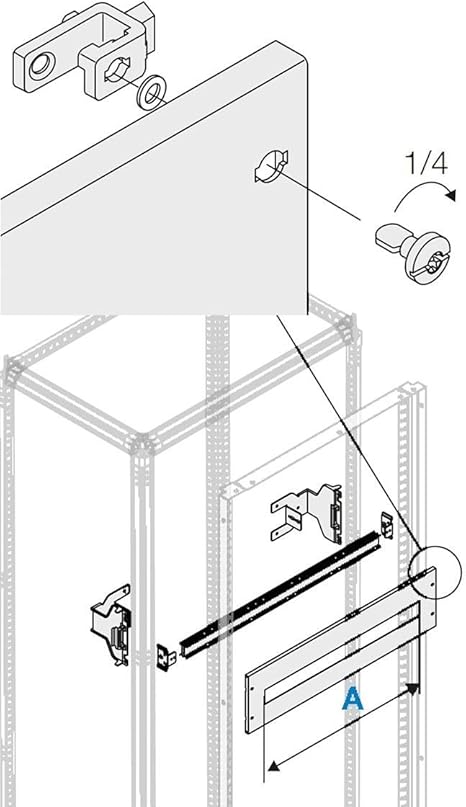 1/4

A