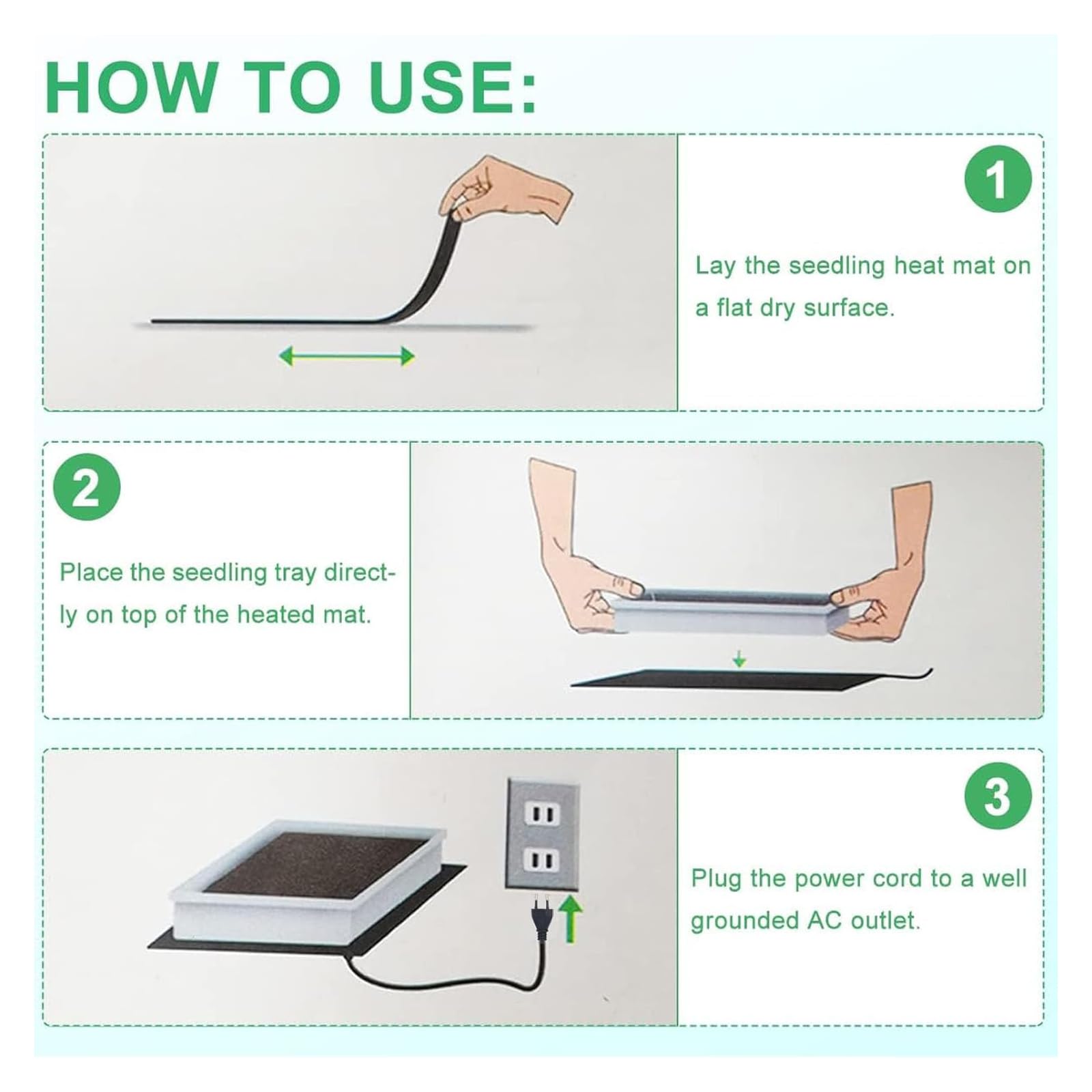 HOW TO USE:

1

Lay the seedling heat mat on a flat dry surface.

2

Place the seedling tray directly on top of the heated mat.

3

Plug the power cord to a well grounded AC outlet.