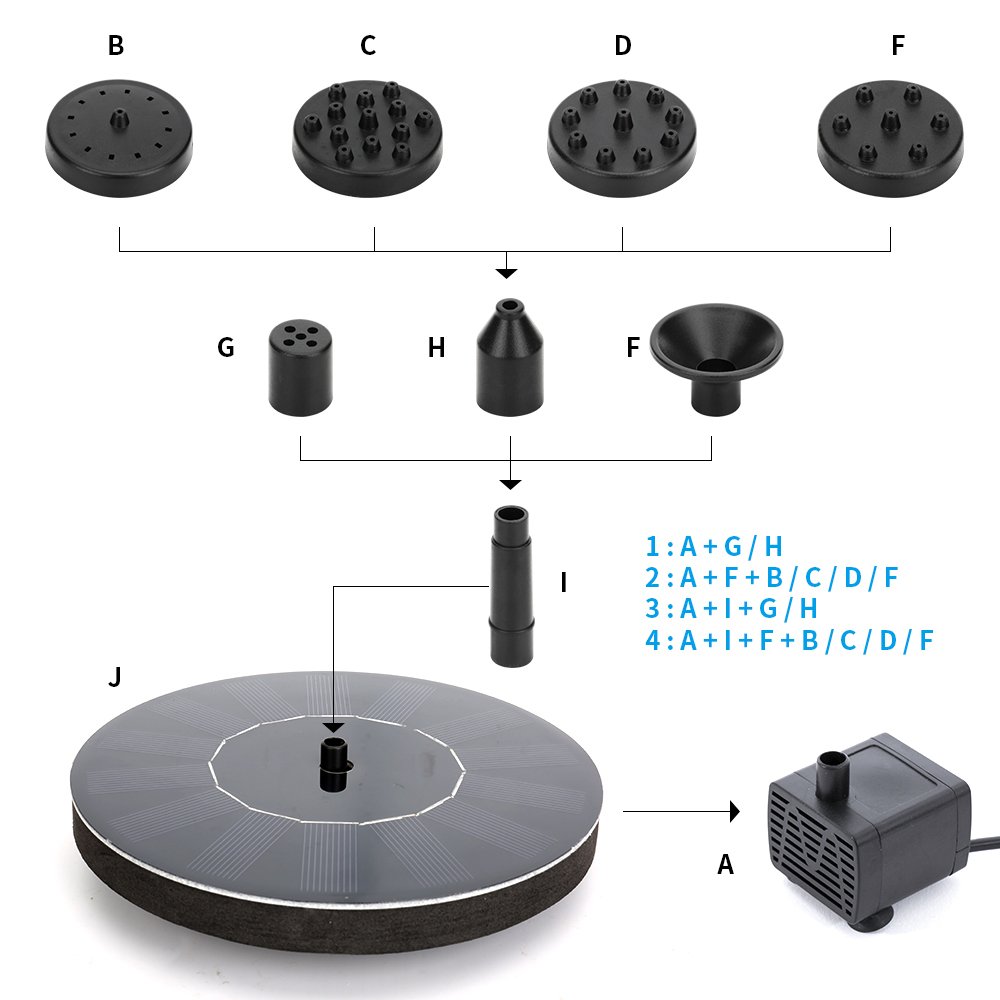 B C D F

G H F

I

1 : A + G / H
2 : A + F + B / C / D / F
3 : A + I + G / H
4 : A + I + F + B / C / D / F

J

A