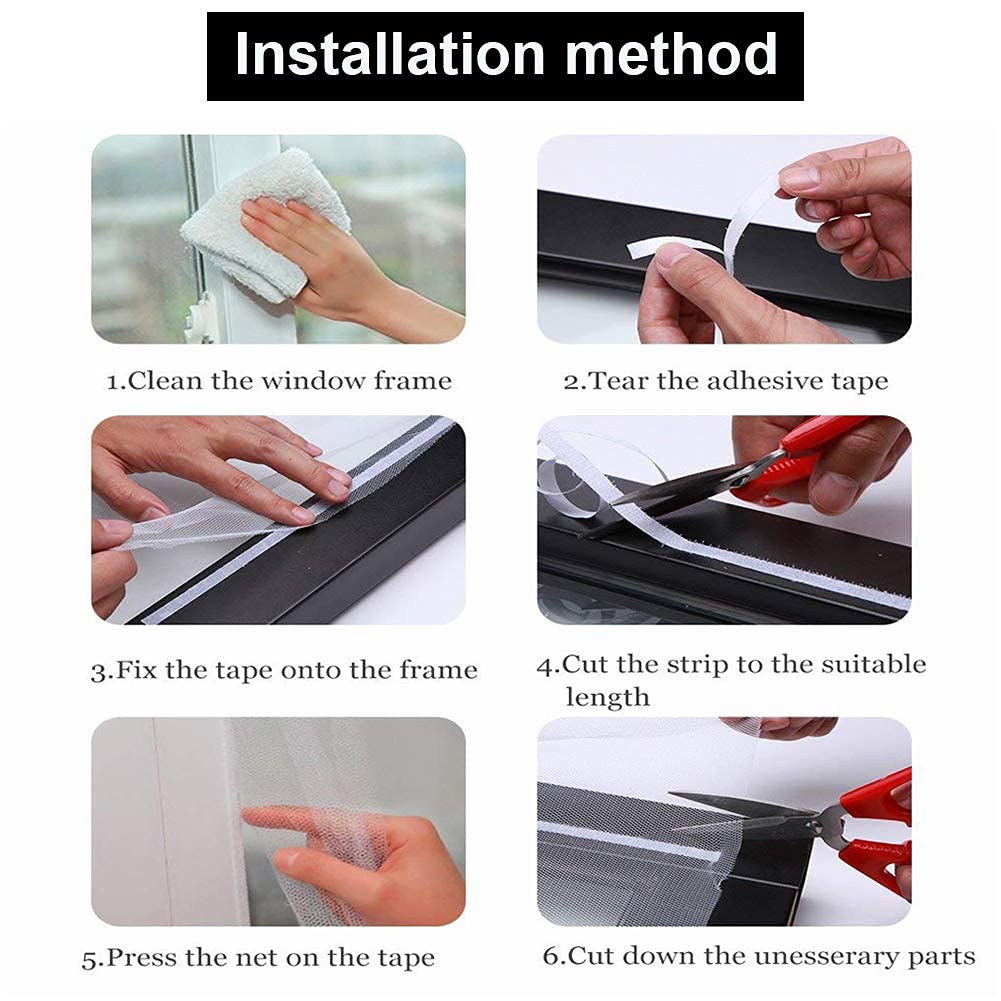 Installation method

1.Clean the window frame

2.Tear the adhesive tape

3.Fix the tape onto the frame

4.Cut the strip to the suitable length

5.Press the net on the tape

6.Cut down the unesserary parts