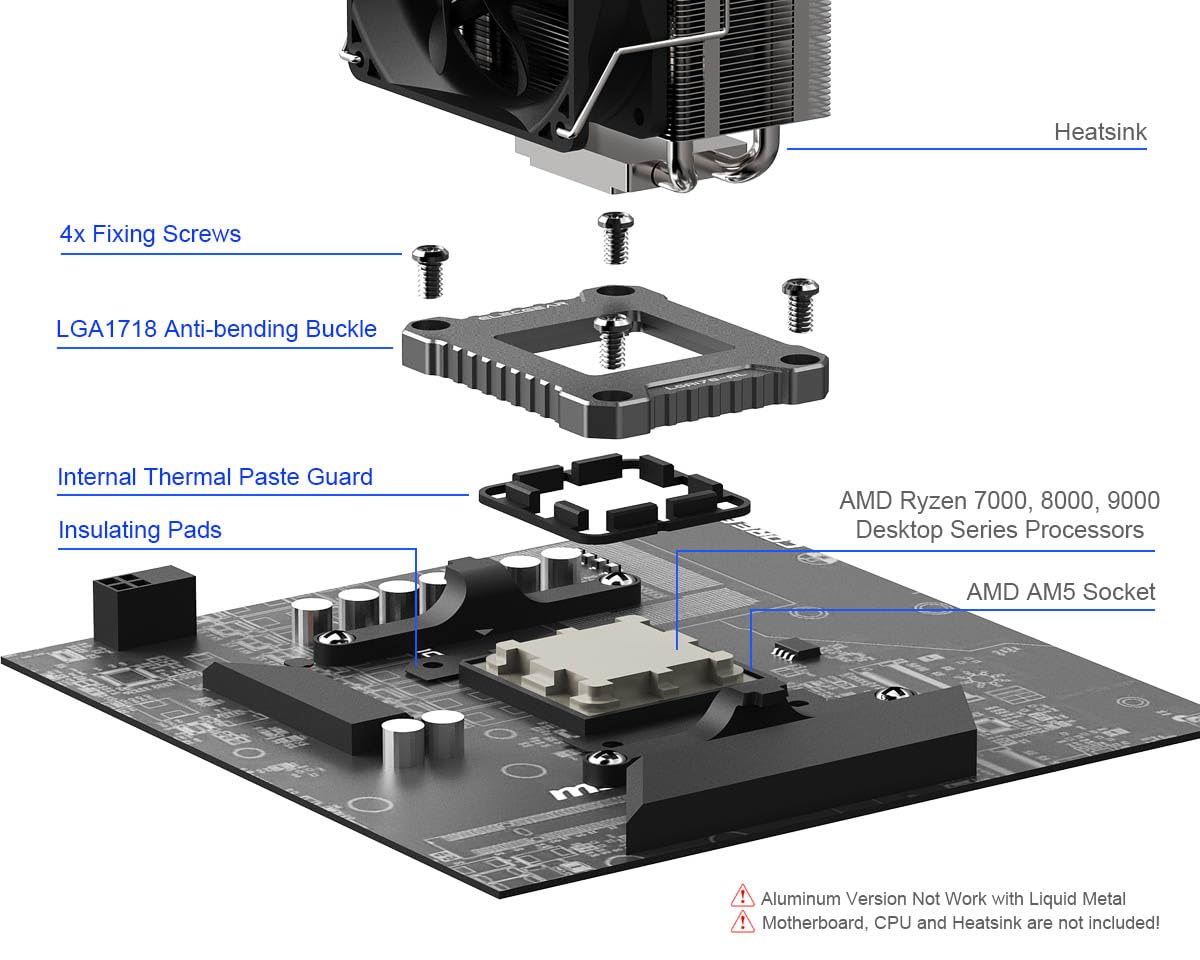 Heatsink

4x Fixing Screws

LGA1718 Anti-bending Buckle

Internal Thermal Paste Guard

Insulating Pads

AMD Ryzen 7000, 8000, 9000 Desktop Series Processors

AMD AM5 Socket

Aluminum Version Not Work with Liquid Metal
Motherboard, CPU and Heatsink are not included!