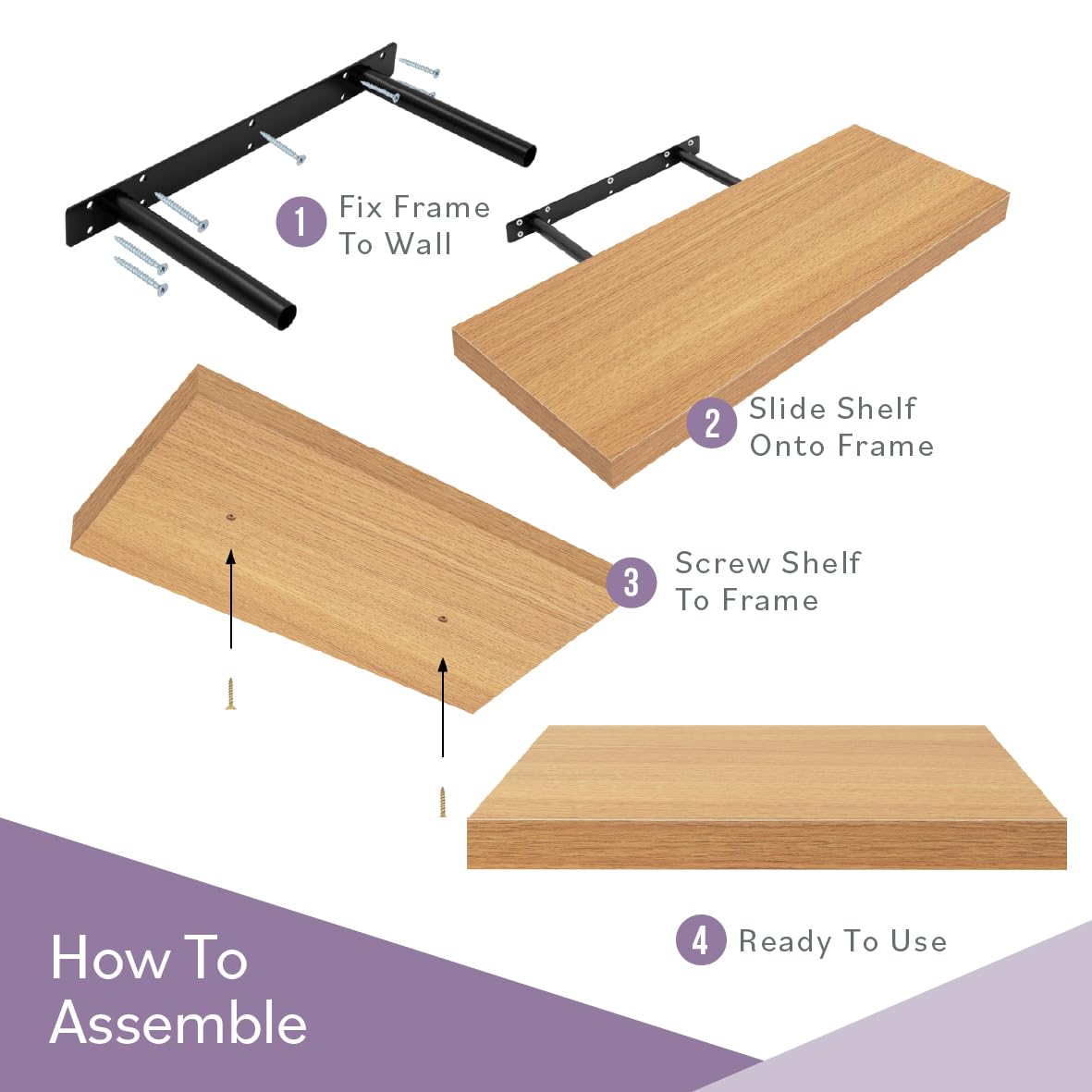 1 Fix Frame To Wall

2 Slide Shelf Onto Frame

3 Screw Shelf To Frame

4 Ready To Use

How To Assemble