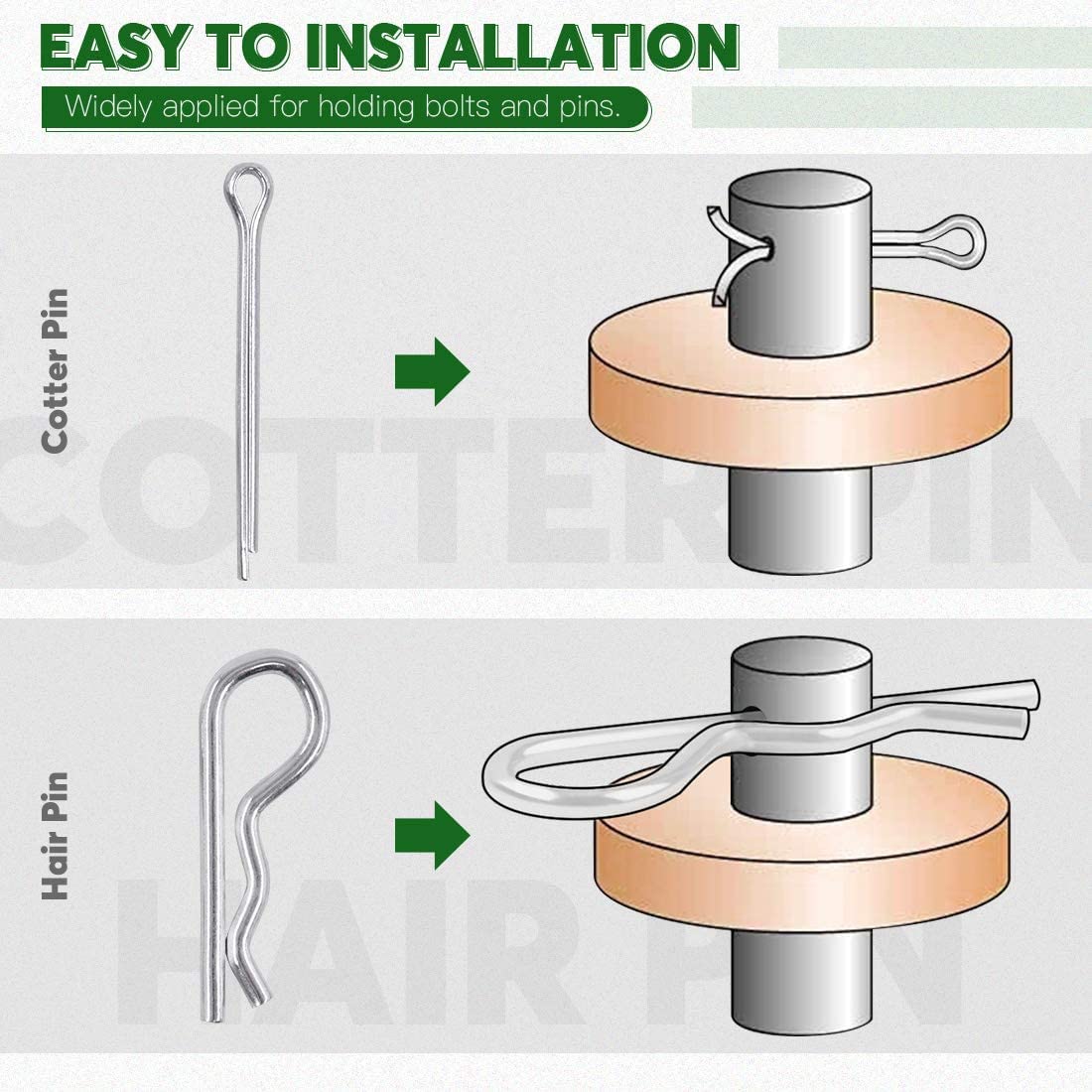 EASY TO INSTALLATION

Widely applied for holding bolts and pins.

Cotter Pin

COTTER PIN

Hair Pin

HAIR PIN