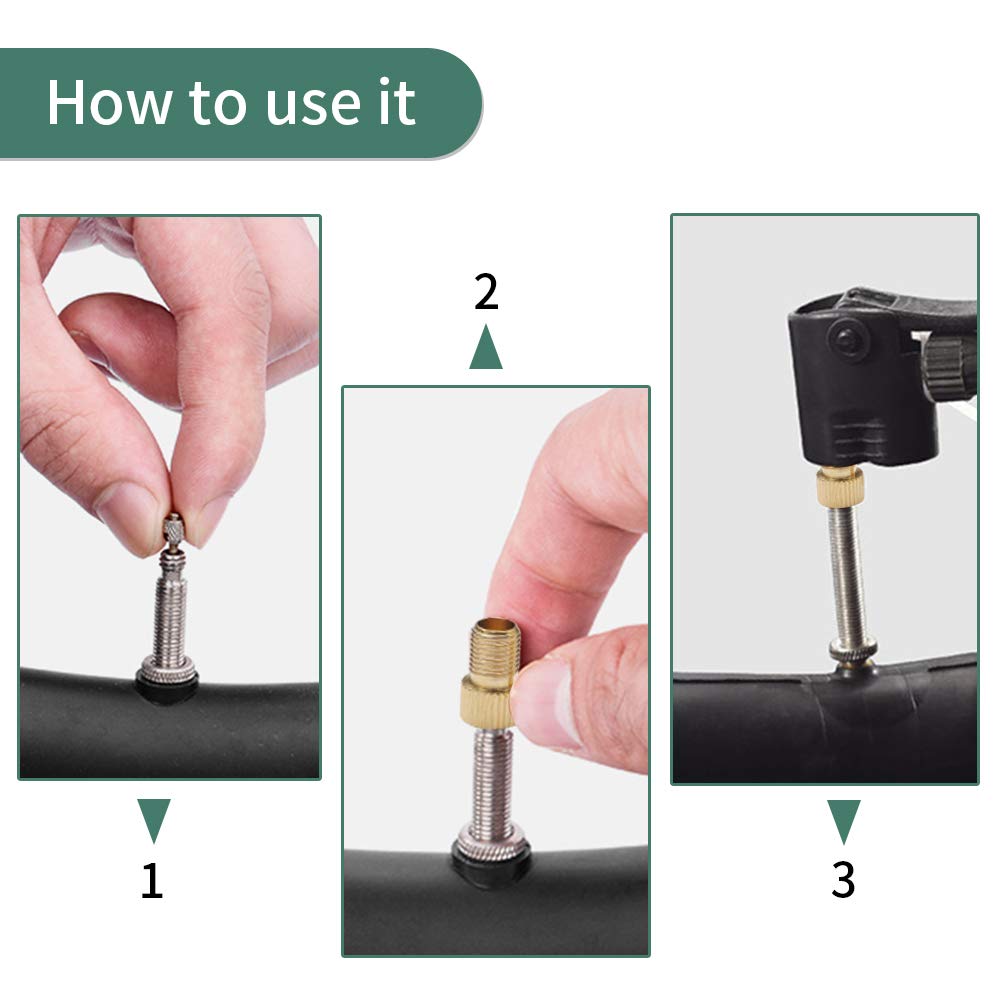 How to use it

1

2

3