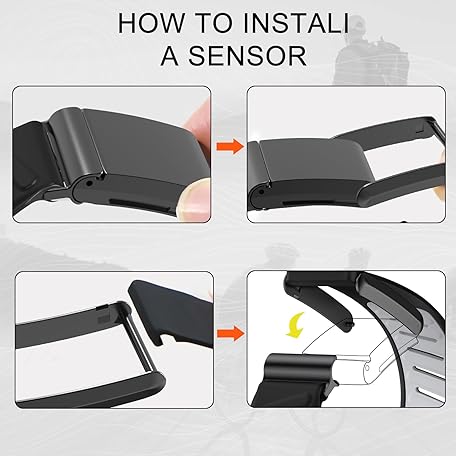 HOW TO INSTALI
A SENSOR