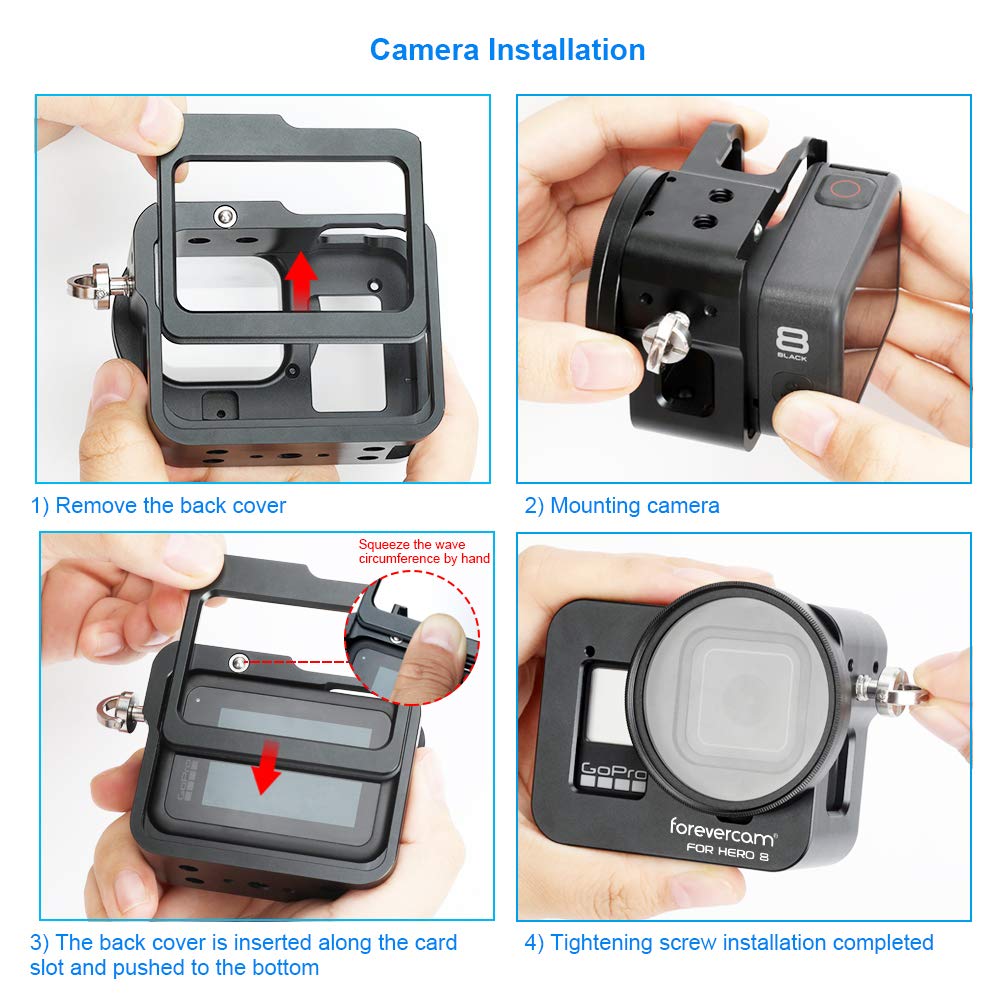 Camera Installation

8
BLACK

1) Remove the back cover

2) Mounting camera

Squeeze the wave circumference by hand

GoPro

GoPro

forevercam®
FOR HERO 8

3) The back cover is inserted along the card slot and pushed to the bottom

4) Tightening screw installation completed