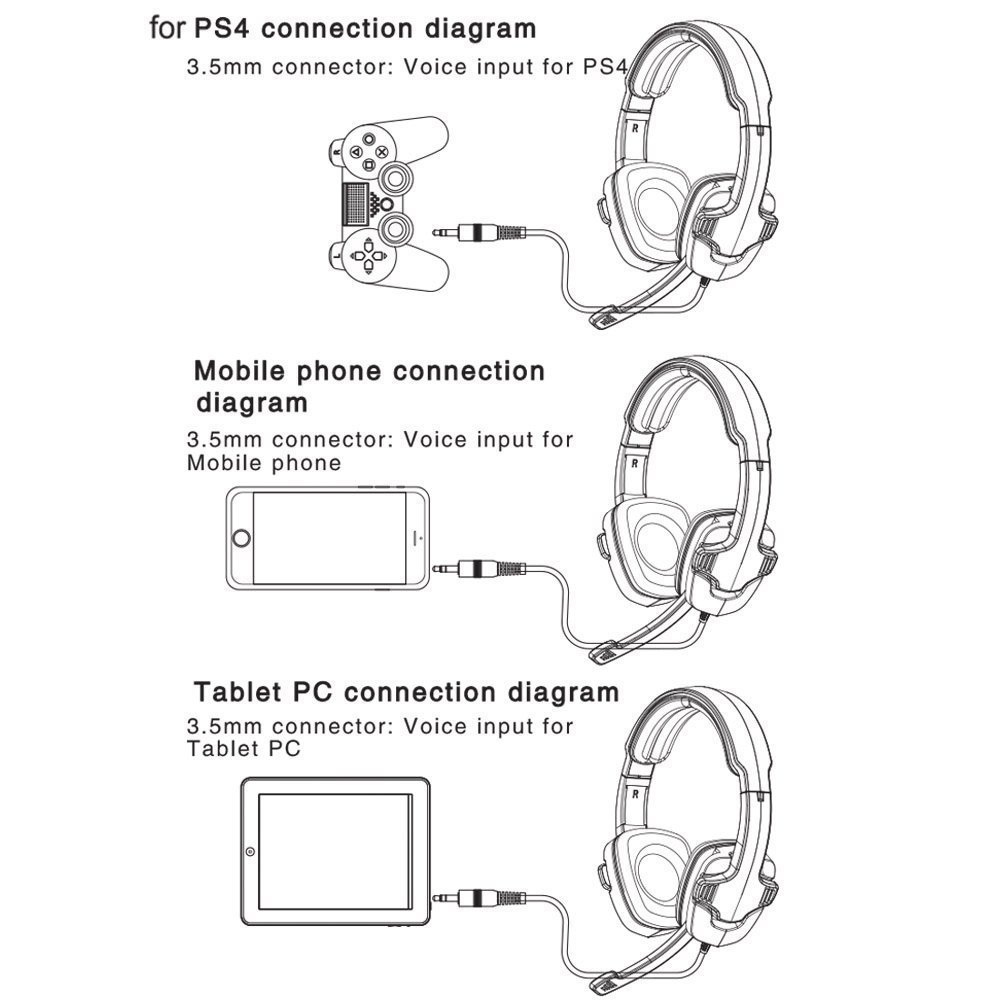 for PS4 connection diagram

3.5mm connector: Voice input for PS4

R

L

R

Mobile phone connection diagram

3.5mm connector: Voice input for Mobile phone

R

Tablet PC connection diagram

3.5mm connector: Voice input for Tablet PC

R